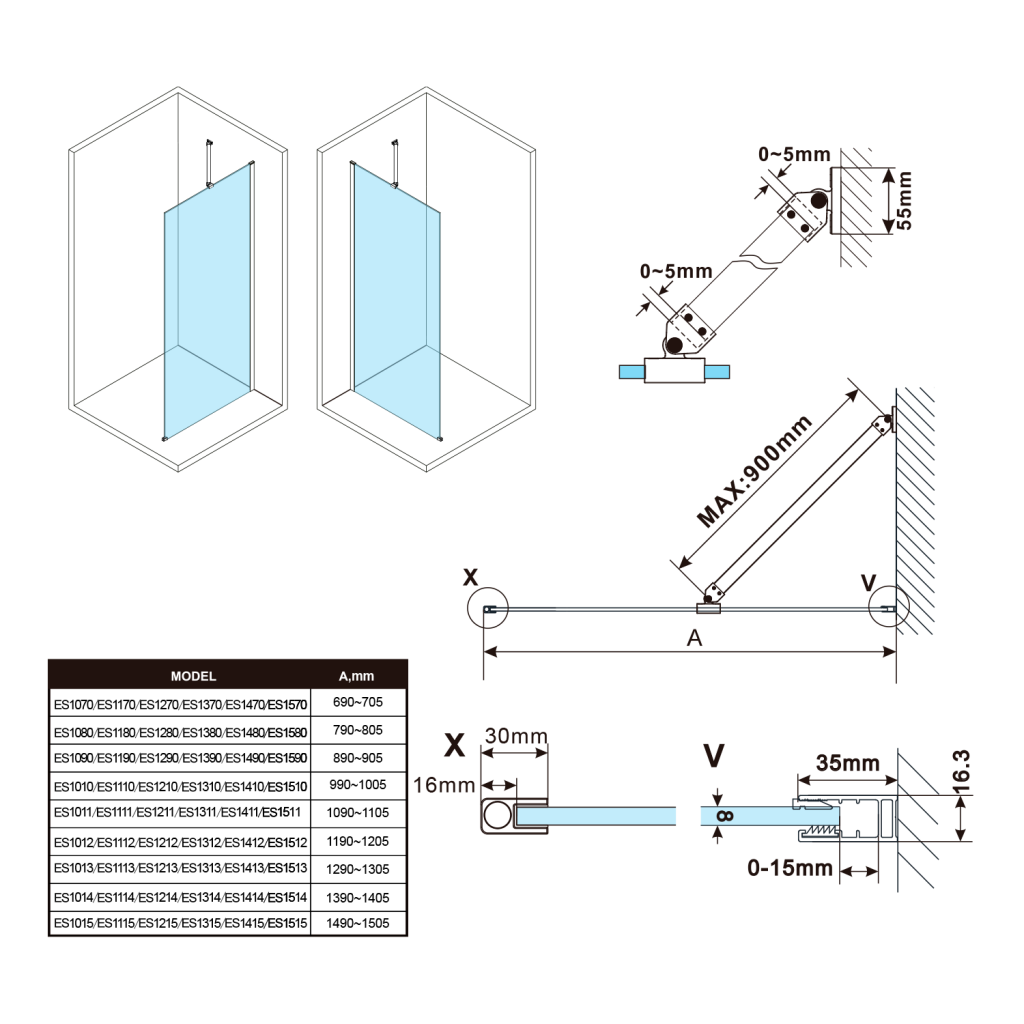 0~5mm

55mm

0~5mm

MAX:900mm

X

V

A

| MODEL | A,mm |
|---|---|
| ES1070/ES1170/ES1270/ES1370/ES1470/ES1570 | 690~705 |
| ES1080/ES1180/ES1280/ES1380/ES1480/ES1580 | 790~805 |
| ES1090/ES1190/ES1290/ES1390/ES1490/ES1590 | 890~905 |
| ES1010/ES1110/ES1210/ES1310/ES1410/ES1510 | 990~1005 |
| ES1011/ES1111/ES1211/ES1311/ES1411/ES1511 | 1090~1105 |
| ES1012/ES1112/ES1212/ES1312/ES1412/ES1512 | 1190~1205 |
| ES1013/ES1113/ES1213/ES1313/ES1413/ES1513 | 1290~1305 |
| ES1014/ES1114/ES1214/ES1314/ES1414/ES1514 | 1390~1405 |
| ES1015/ES1115/ES1215/ES1315/ES1415/ES1515 | 1490~1505 |

X

30mm

16mm

V

8

35mm

16.3

0-15mm