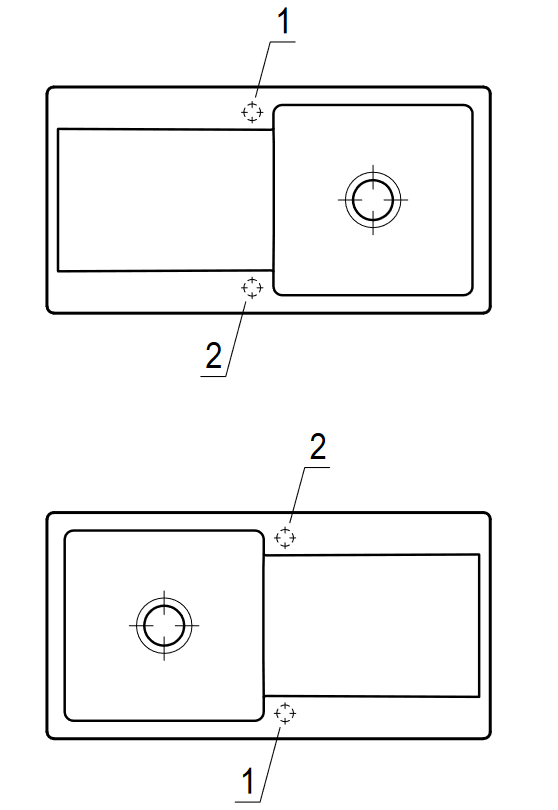 1

2

2

1