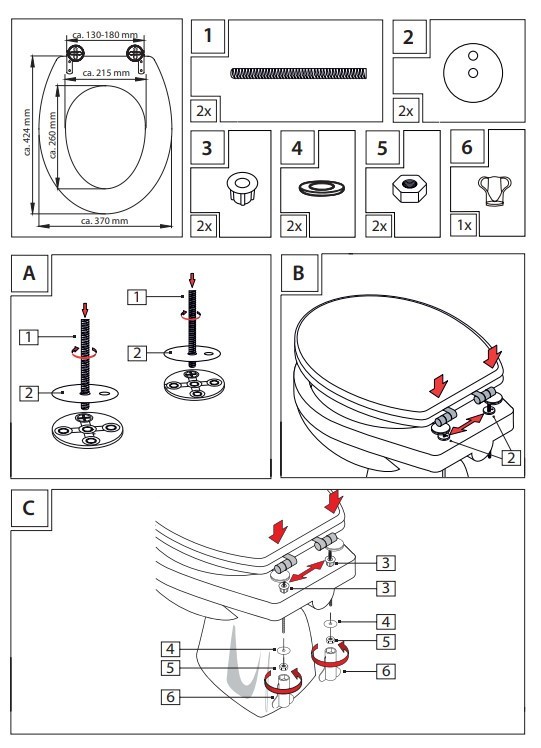 ca. 130-180 mm
ca. 215 mm
ca. 424 mm
ca. 260 mm
ca. 370 mm

1
2x

2
2x

3
2x

4
2x

5
2x

6
1x

A
1
2
1
2

B
2

C
3
3
4
5
6
4
5
6