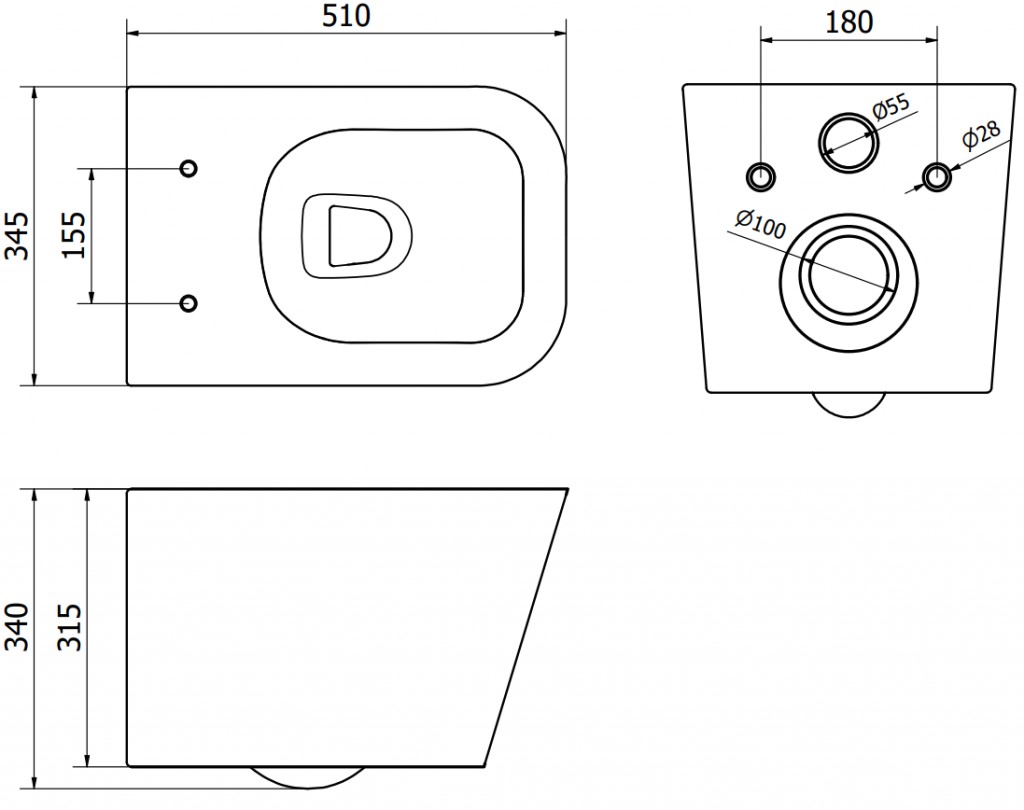 510

345

155

180

Ø55

Ø28

Ø100

340

315