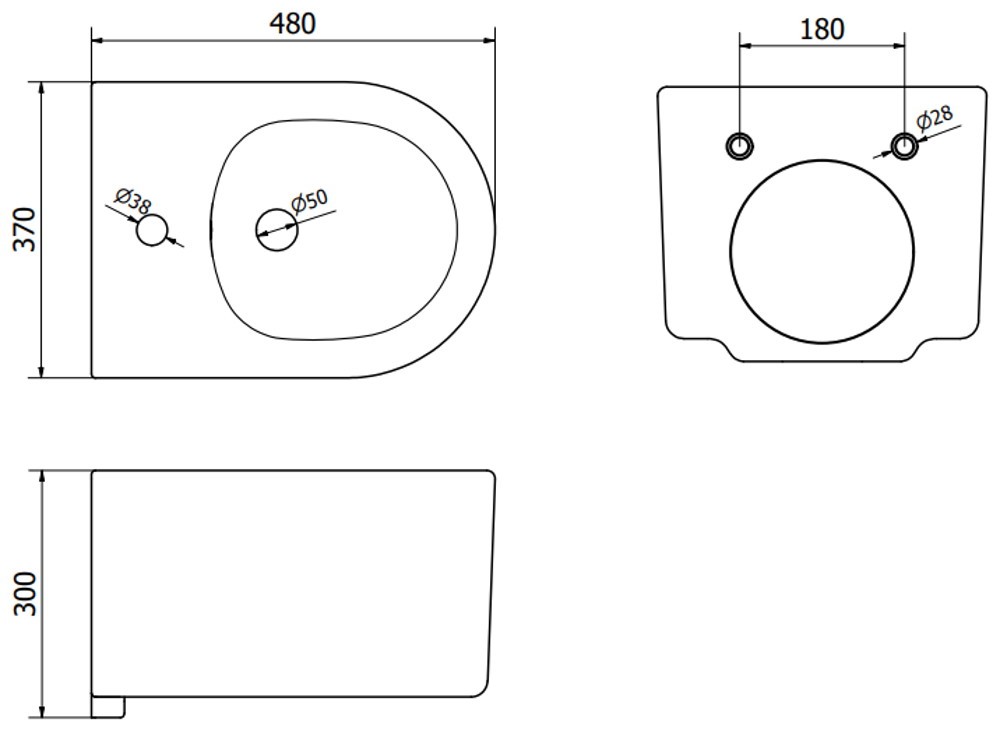 480

370

Ø38

Ø50

180

Ø28

300