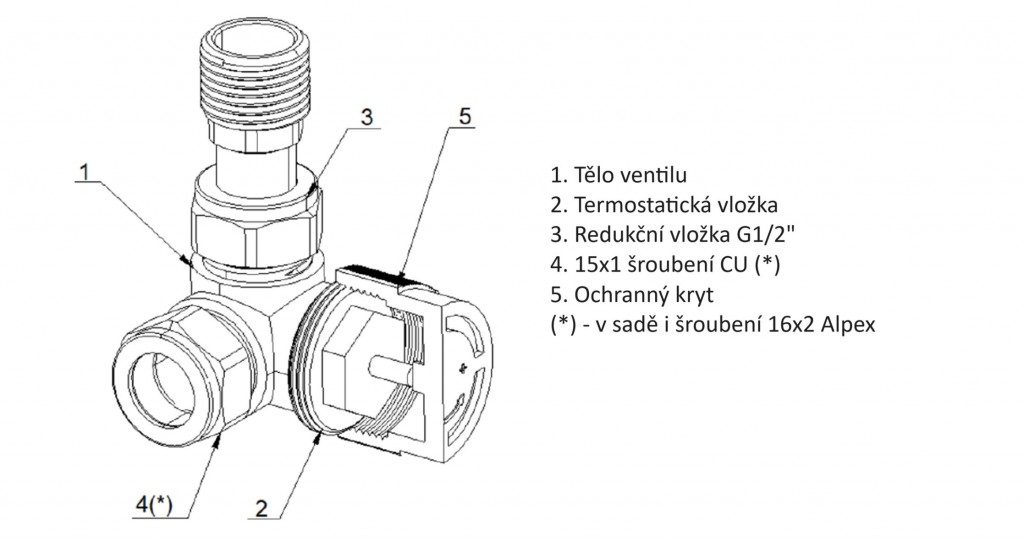 3

5

1

4(*)

2

1. Tělo ventilu
2. Termostatická vložka
3. Redukční vložka G1/2"
4. 15x1 šroubení CU (*)
5. Ochranný kryt
(*) - v sadě i šroubení 16x2 Alpex