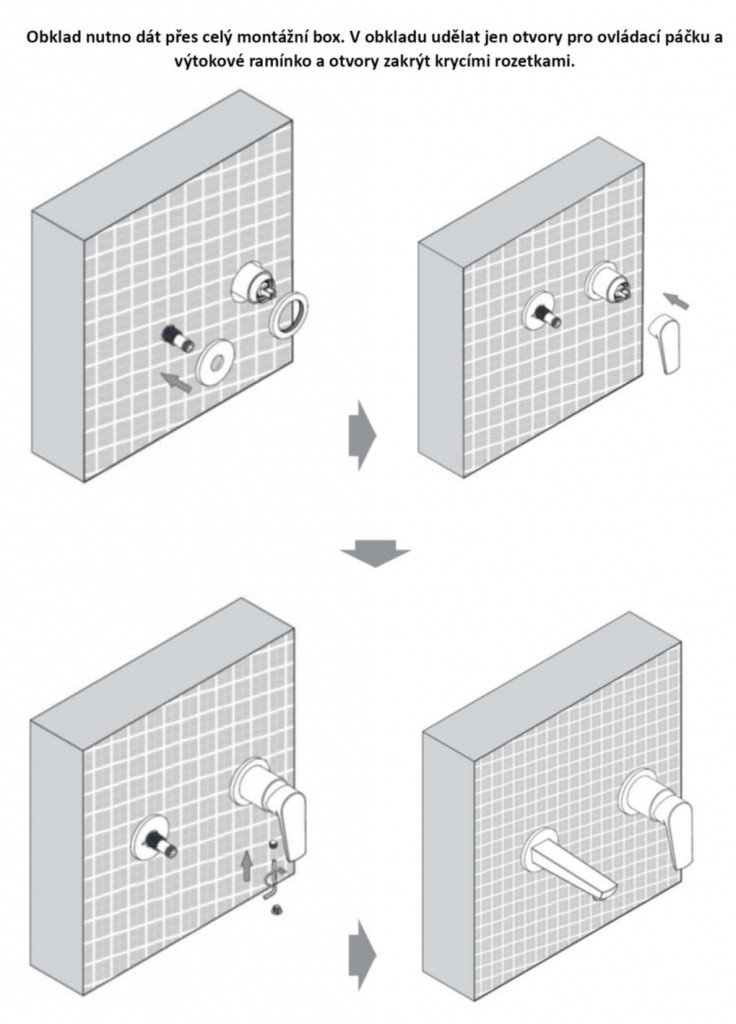 Obklad nutno dát přes celý montážní box. V obkladu udělat jen otvory pro ovládací páčku a výtokové ramínko a otvory zakrýt krycími rozetkami.