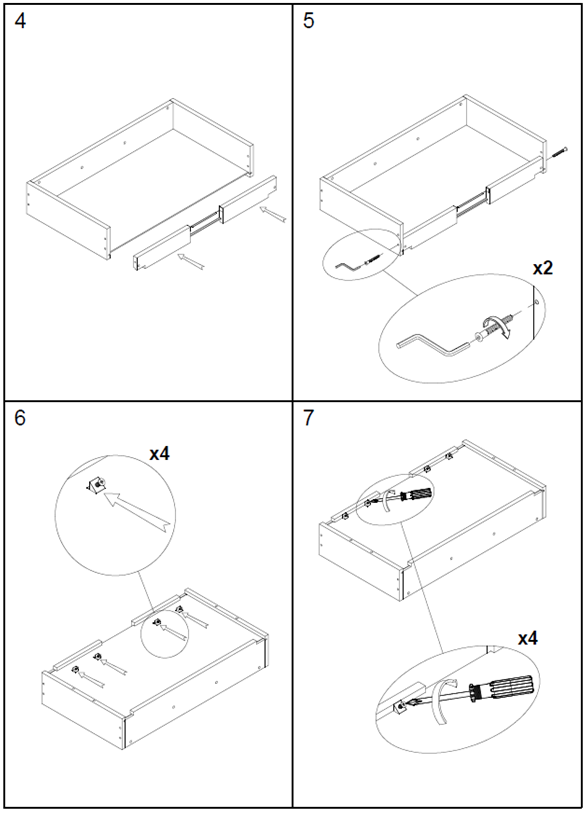 4

5

x2

6

x4

7

x4