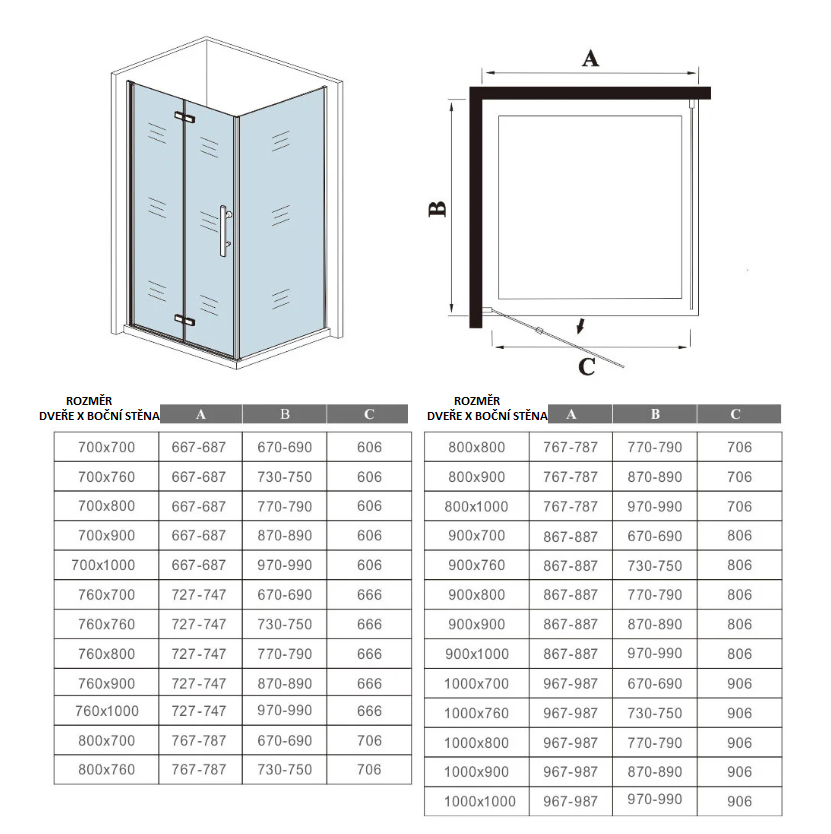 A

B

C

| ROZMĚR DVEŘE X BOČNÍ STĚNA | A | B | C |
|---|---|---|---|
| 700x700 | 667-687 | 670-690 | 606 |
| 700x760 | 667-687 | 730-750 | 606 |
| 700x800 | 667-687 | 770-790 | 606 |
| 700x900 | 667-687 | 870-890 | 606 |
| 700x1000 | 667-687 | 970-990 | 606 |
| 760x700 | 727-747 | 670-690 | 666 |
| 760x760 | 727-747 | 730-750 | 666 |
| 760x800 | 727-747 | 770-790 | 666 |
| 760x900 | 727-747 | 870-890 | 666 |
| 760x1000 | 727-747 | 970-990 | 666 |
| 800x700 | 767-787 | 670-690 | 706 |
| 800x760 | 767-787 | 730-750 | 706 |

| ROZMĚR DVEŘE X BOČNÍ STĚNA | A | B | C |
|---|---|---|---|
| 800x800 | 767-787 | 770-790 | 706 |
| 800x900 | 767-787 | 870-890 | 706 |
| 800x1000 | 767-787 | 970-990 | 706 |
| 900x700 | 867-887 | 670-690 | 806 |
| 900x760 | 867-887 | 730-750 | 806 |
| 900x800 | 867-887 | 770-790 | 806 |
| 900x900 | 867-887 | 870-890 | 806 |
| 900x1000 | 867-887 | 970-990 | 806 |
| 1000x700 | 967-987 | 670-690 | 906 |
| 1000x760 | 967-987 | 730-750 | 906 |
| 1000x800 | 967-987 | 770-790 | 906 |
| 1000x900 | 967-987 | 870-890 | 906 |
| 1000x1000 | 967-987 | 970-990 | 906 |