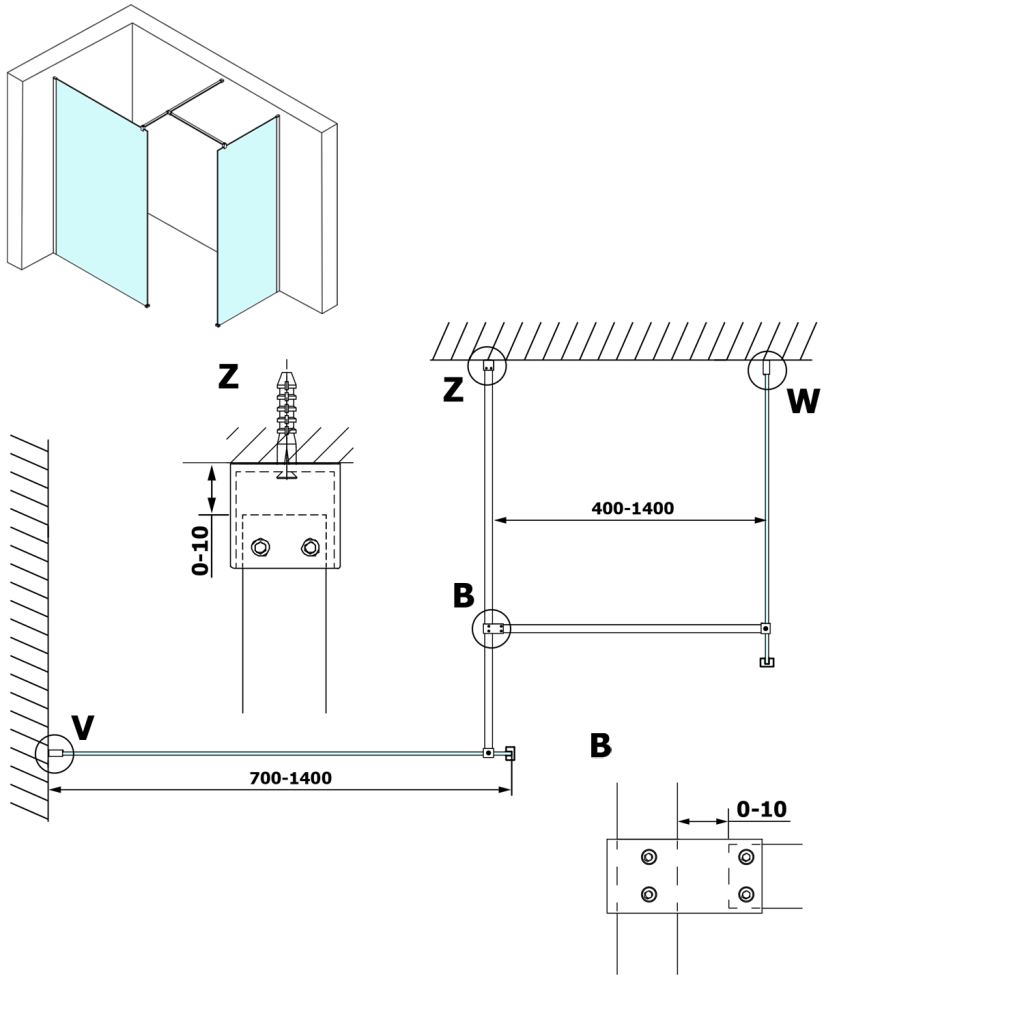 Z
0-10
Z
W
400-1400
B
V
700-1400
B
0-10