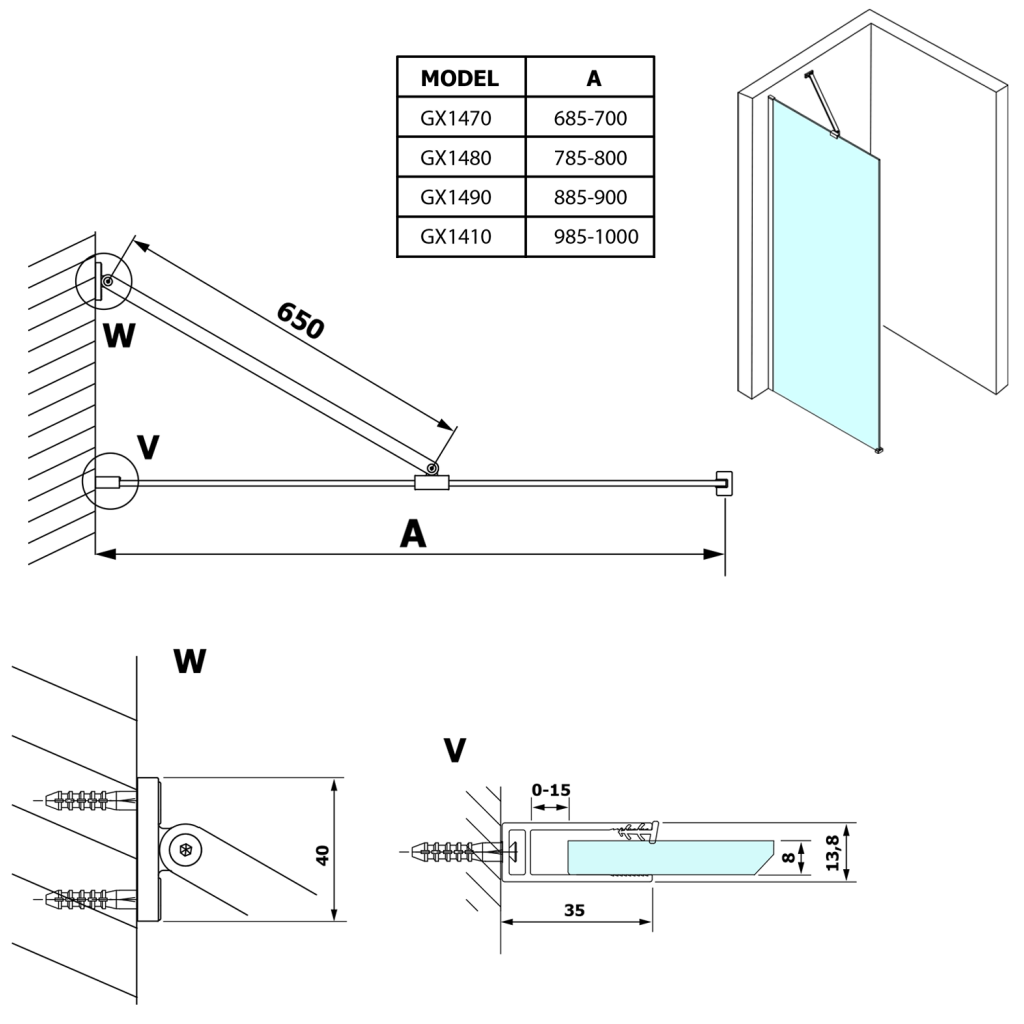 | MODEL | A |
|---|---|
| GX1470 | 685-700 |
| GX1480 | 785-800 |
| GX1490 | 885-900 |
| GX1410 | 985-1000 |

650

W

V

A

W

40

V

0-15

8

13,8

35