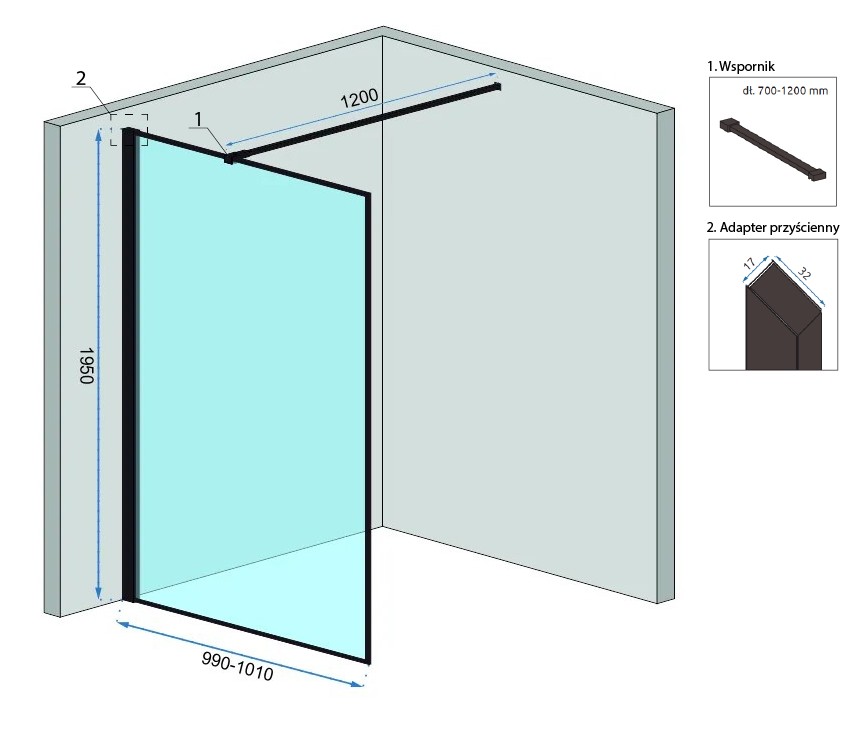 2

1

1200

1950

990-1010

1. Wspornik

dł. 700-1200 mm

2. Adapter przyścienny

17

32