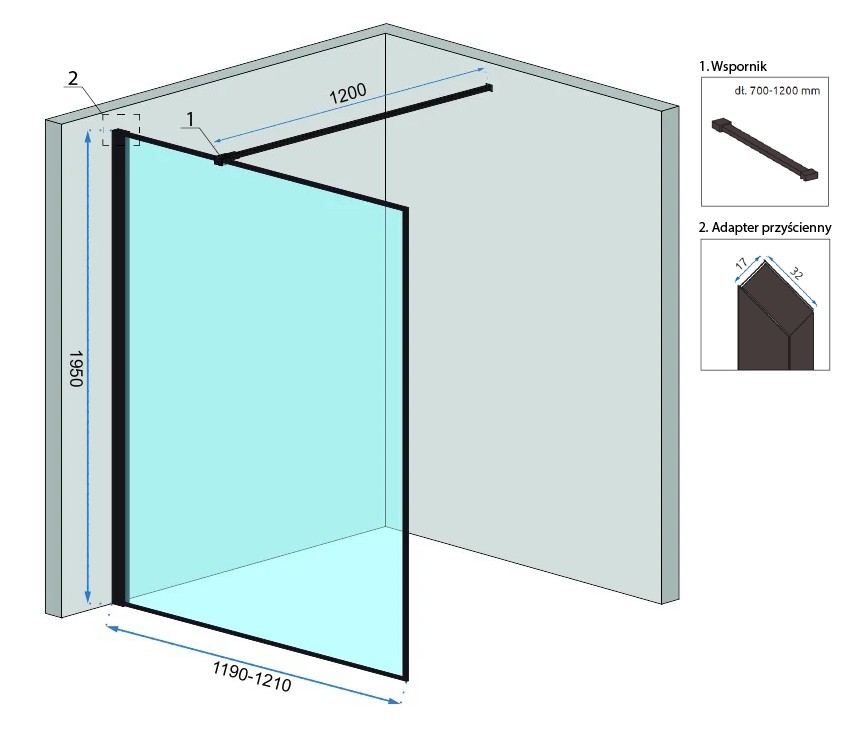 2

1

1200

1950

1190-1210

1. Wspornik

dł. 700-1200 mm

2. Adapter przyścienny

17

32