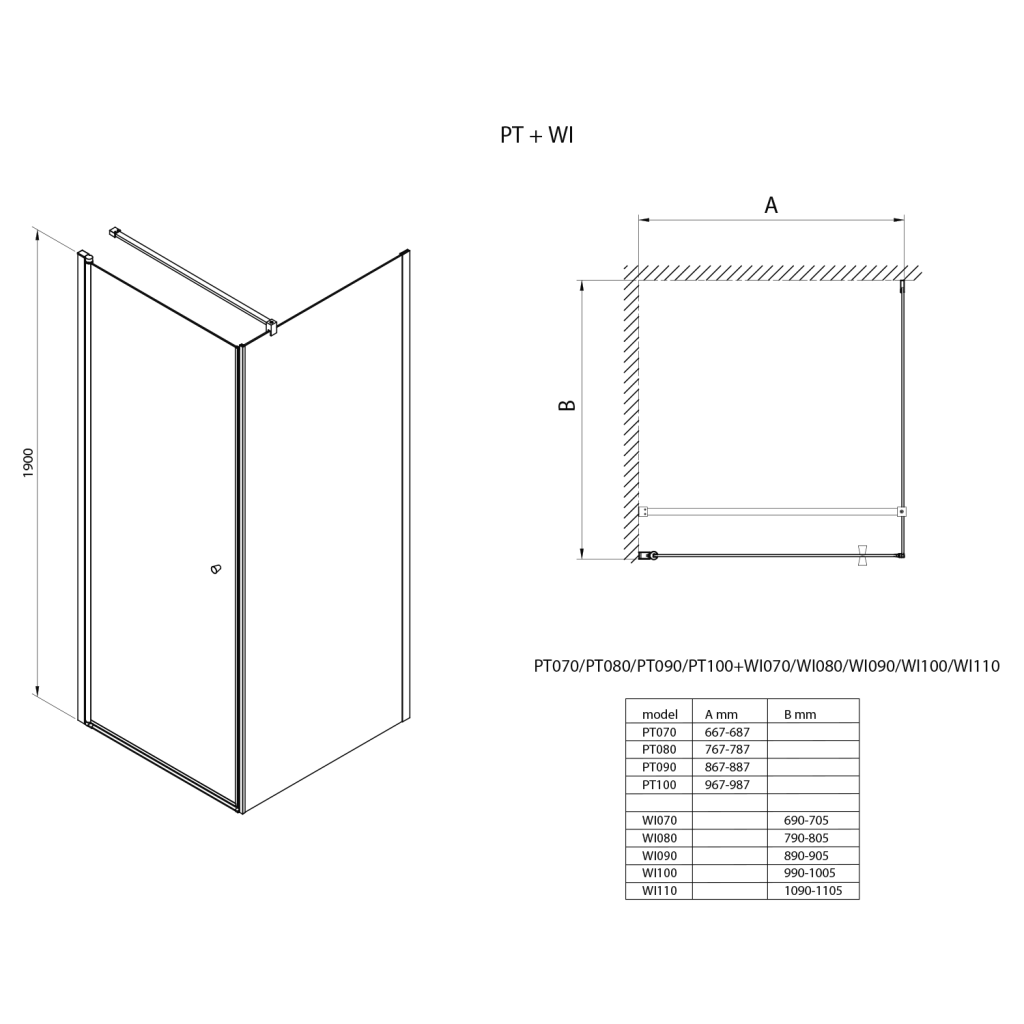 PT + WI

1900

A

B

PT070/PT080/PT090/PT100+WI070/WI080/WI090/WI100/WI110

| model | A mm | B mm |
|---|---|---|
| PT070 | 667-687 | |
| PT080 | 767-787 | |
| PT090 | 867-887 | |
| PT100 | 967-987 | |
| | | |
| WI070 | | 690-705 |
| WI080 | | 790-805 |
| WI090 | | 890-905 |
| WI100 | | 990-1005 |
| WI110 | | 1090-1105 |