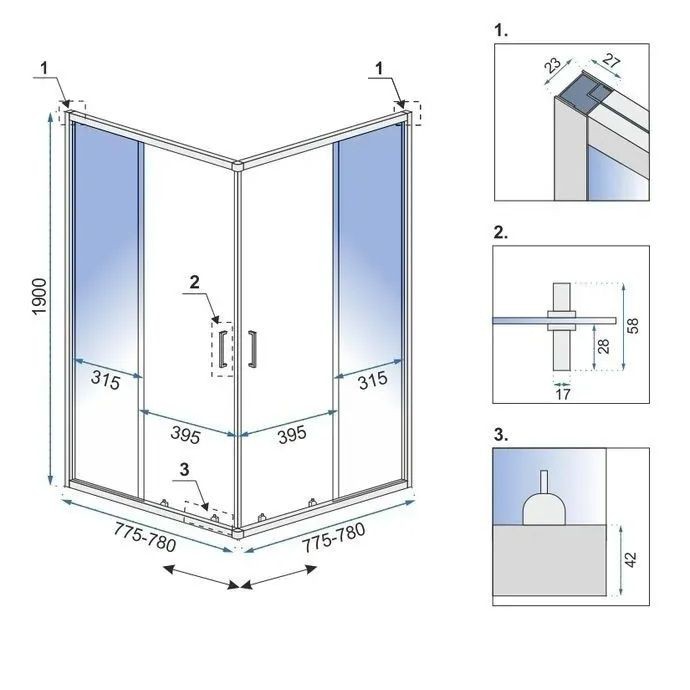 1
1
1900
2
315
315
395
395
3
775-780
775-780

1.
23
27

2.
58
28
17

3.
42