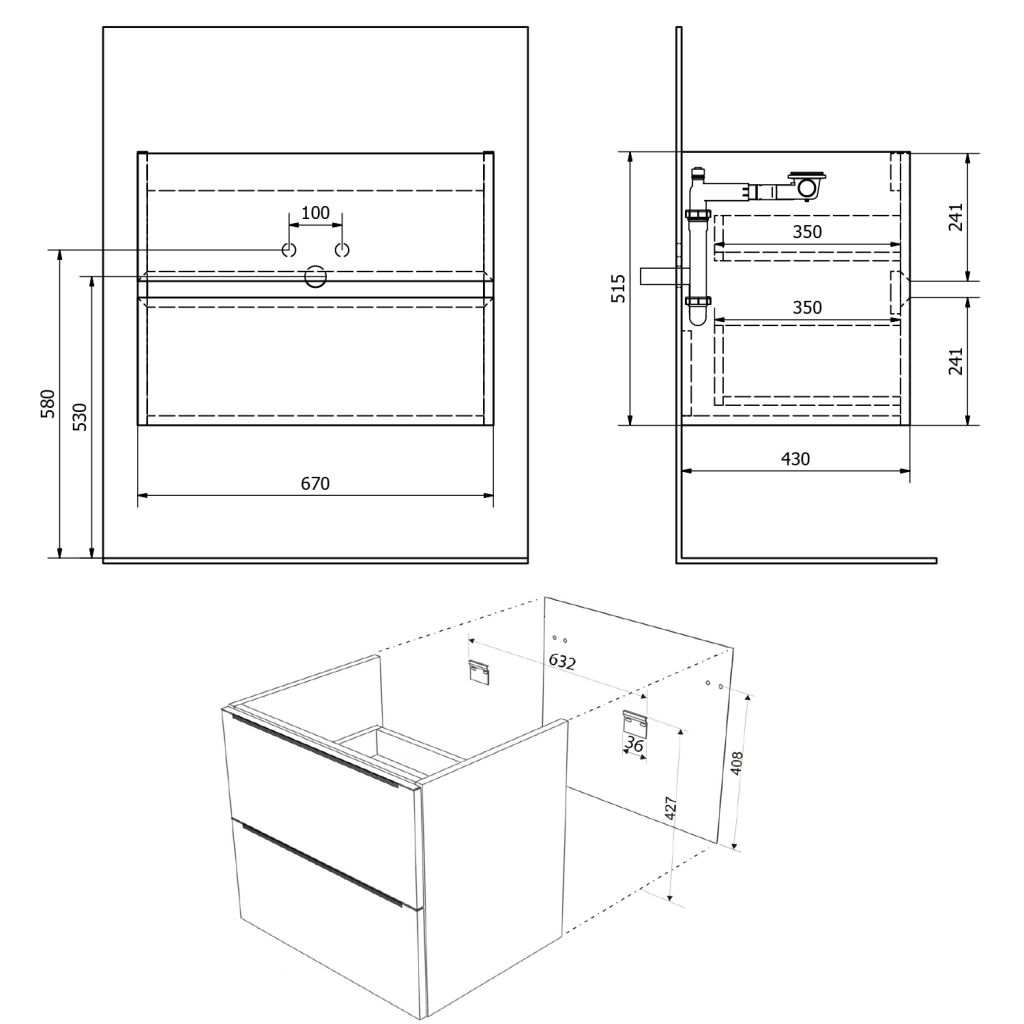 100
580
530
670
515
350
350
241
241
430
632
36
427
408