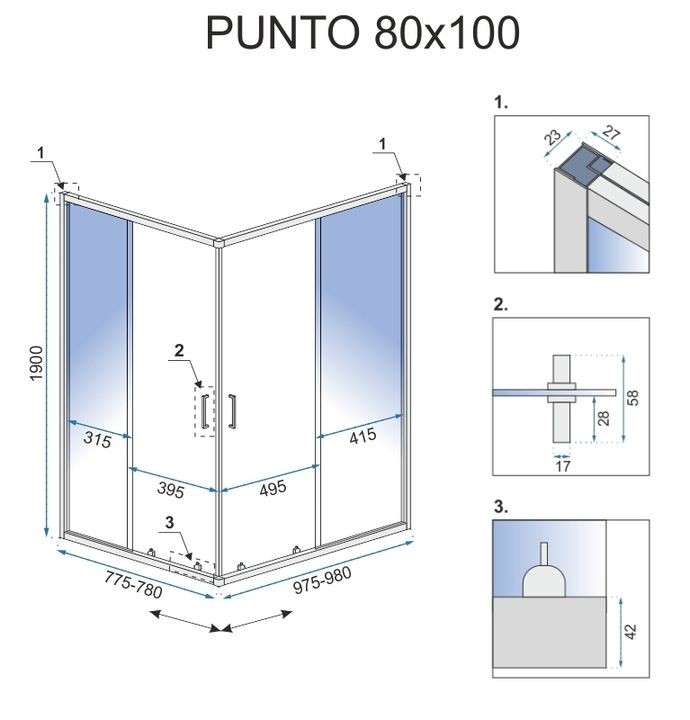 PUNTO 80x100

1

1

1900

2

315

415

395

495

3

775-780

975-980

1.

23

27

2.

58

28

17

3.

42