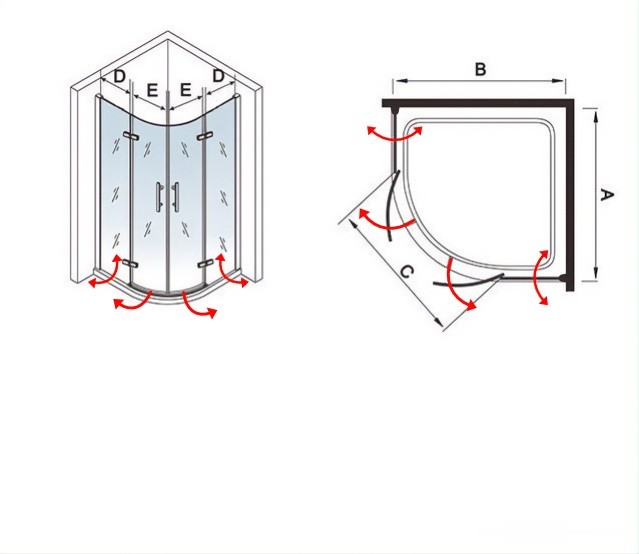 D E E D

B

A

C