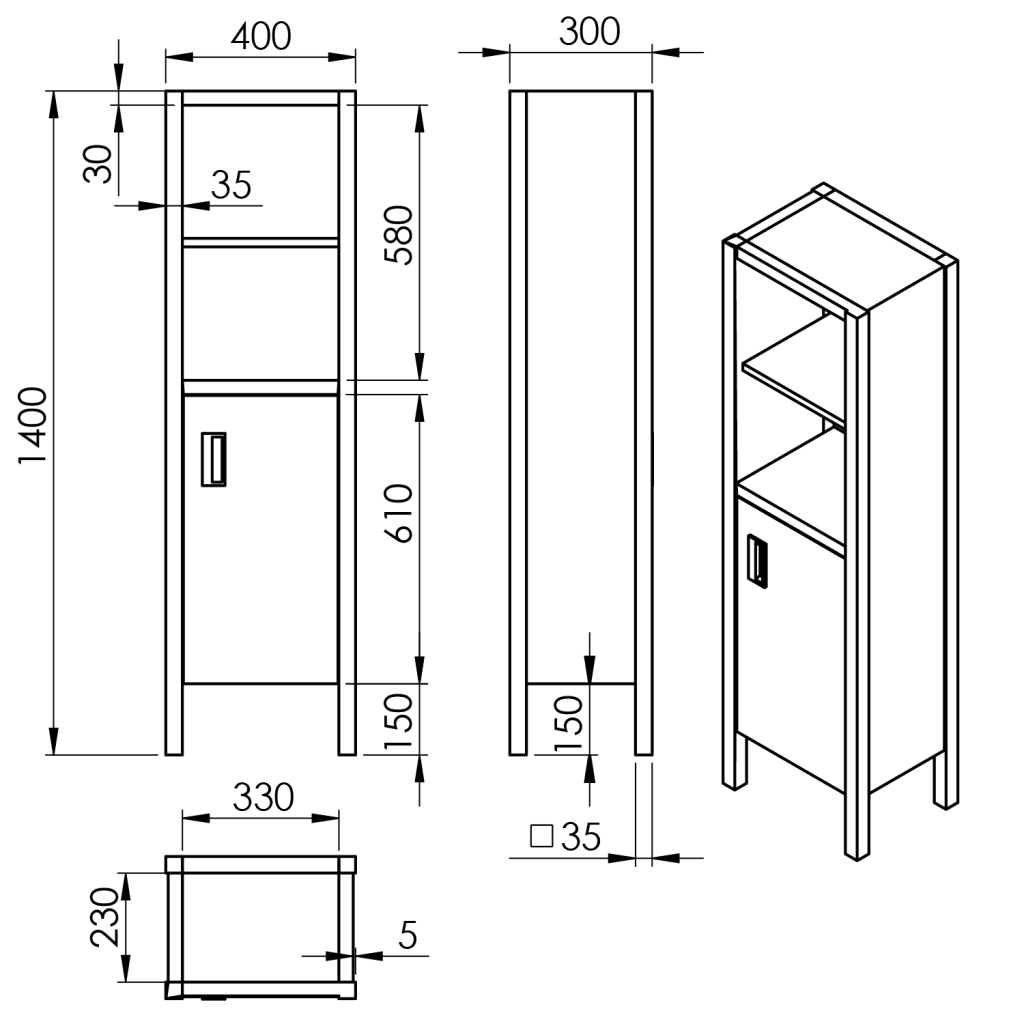 400
300
30
35
580
1400
610
150
150
330
□35
230
5