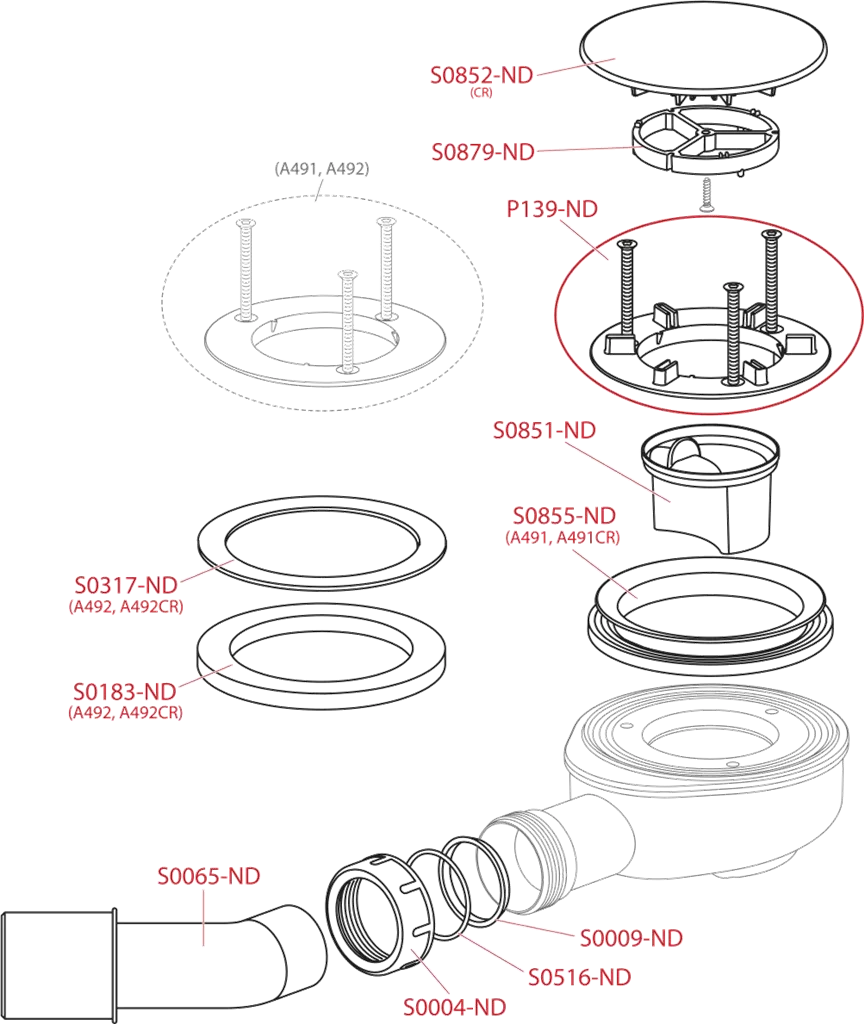 S0852-ND
(CR)

S0879-ND

(A491, A492)

P139-ND

S0851-ND

S0855-ND
(A491, A491CR)

S0317-ND
(A492, A492CR)

S0183-ND
(A492, A492CR)

S0065-ND

S0009-ND

S0516-ND

S0004-ND