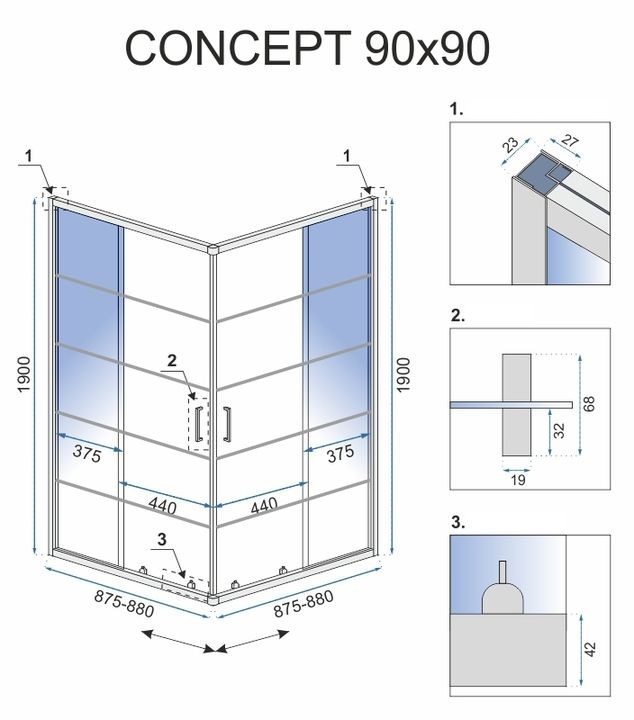 CONCEPT 90x90

1
1
1900
1900
2
375
375
440
440
3
875-880
875-880

1.
23
27

2.
68
32
19

3.
42