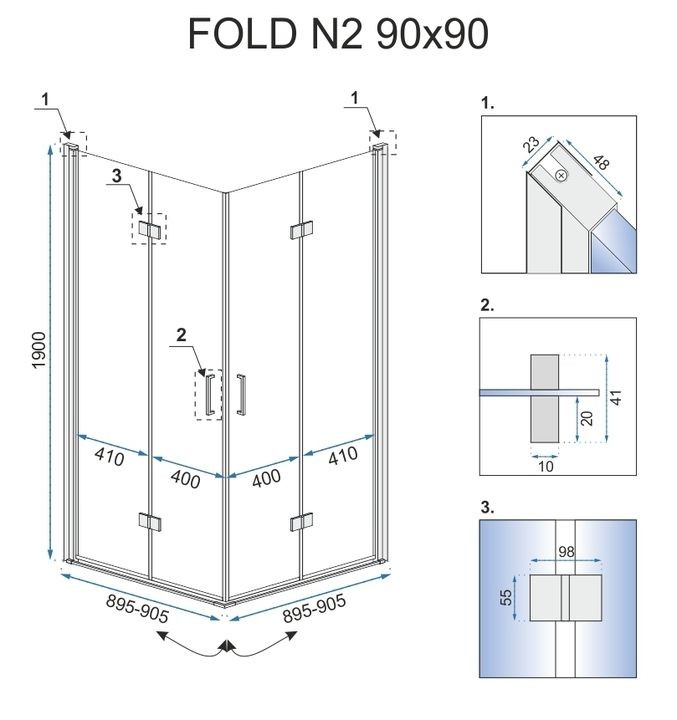 FOLD N2 90x90

1
1
3
2
1900
410
400
400
410
895-905
895-905

1.
23
48

2.
41
20
10

3.
98
55