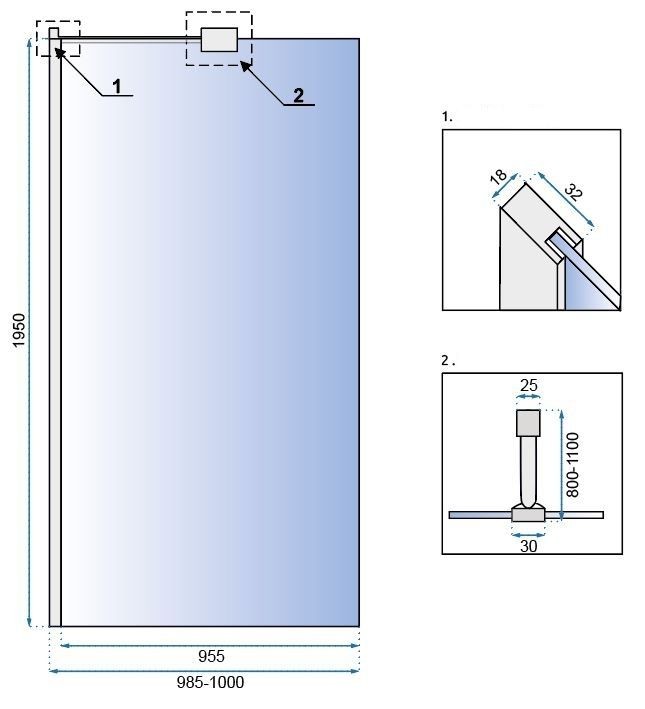 1

2

1950

955

985-1000

1.

18

32

2.

25

800-1100

30