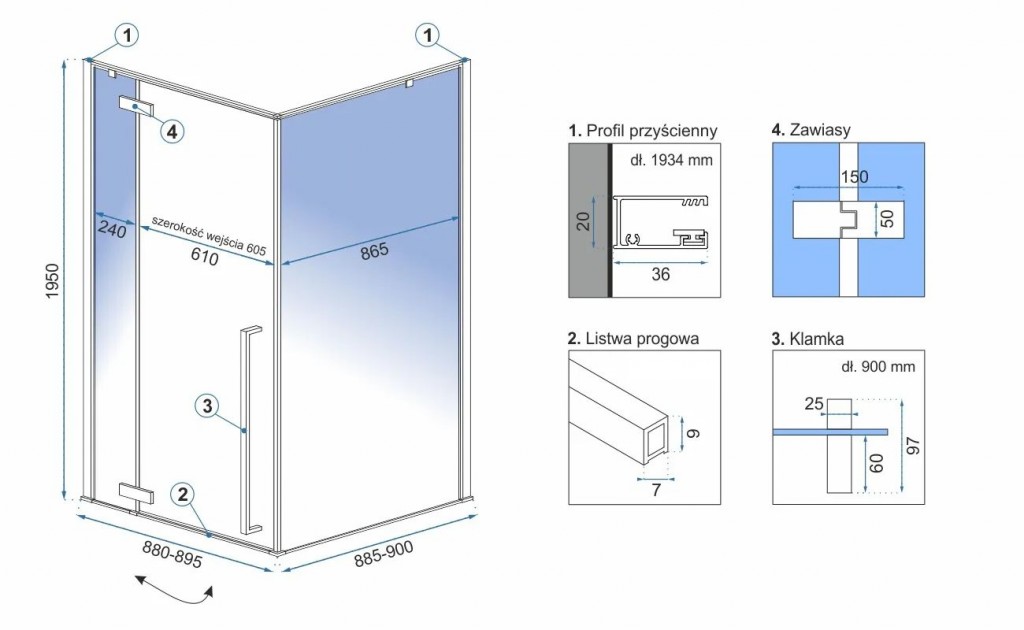 1
1
4
1950
240
szerokość wejścia 605
610
865
3
2
880-895
885-900

1. Profil przyścienny
dł. 1934 mm
20
36

4. Zawiasy
150
50

2. Listwa progowa
9
7

3. Klamka
dł. 900 mm
25
60
97