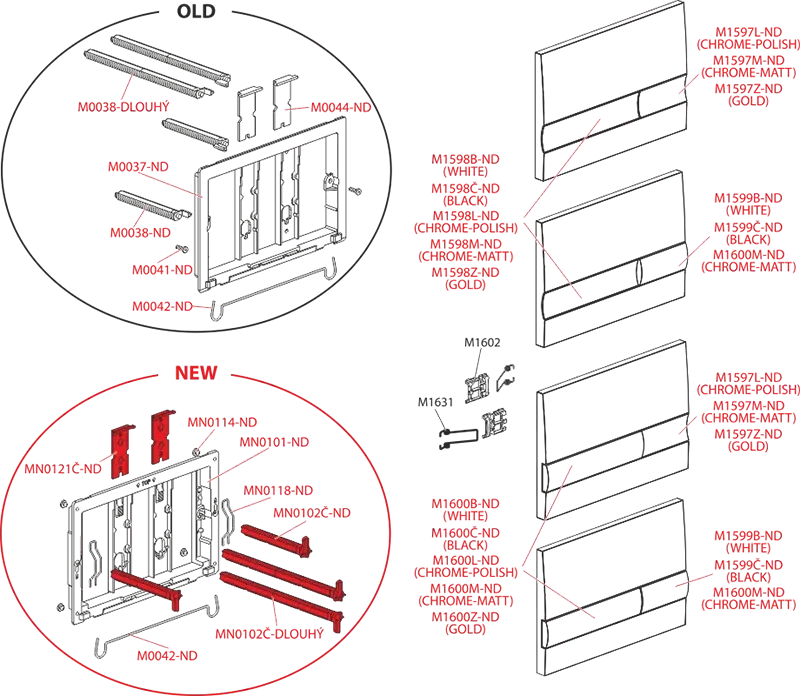 OLD

M0038-DLOUHÝ
M0044-ND
M0037-ND
M0038-ND
M0041-ND
M0042-ND

NEW

MN0114-ND
MN0101-ND
MN0121Č-ND
MN0118-ND
MN0102Č-ND
MN0102Č-DLOUHÝ
M0042-ND

M1597L-ND (CHROME-POLISH)
M1597M-ND (CHROME-MATT)
M1597Z-ND (GOLD)

M1598B-ND (WHITE)
M1598Č-ND (BLACK)
M1598L-ND (CHROME-POLISH)
M1598M-ND (CHROME-MATT)
M1598Z-ND (GOLD)

M1599B-ND (WHITE)
M1599Č-ND (BLACK)
M1600M-ND (CHROME-MATT)

M1602
M1631

M1597L-ND (CHROME-POLISH)
M1597M-ND (CHROME-MATT)
M1597Z-ND (GOLD)

M1600B-ND (WHITE)
M1600Č-ND (BLACK)
M1600L-ND (CHROME-POLISH)
M1600M-ND (CHROME-MATT)
M1600Z-ND (GOLD)

M1599B-ND (WHITE)
M1599Č-ND (BLACK)
M1600M-ND (CHROME-MATT)