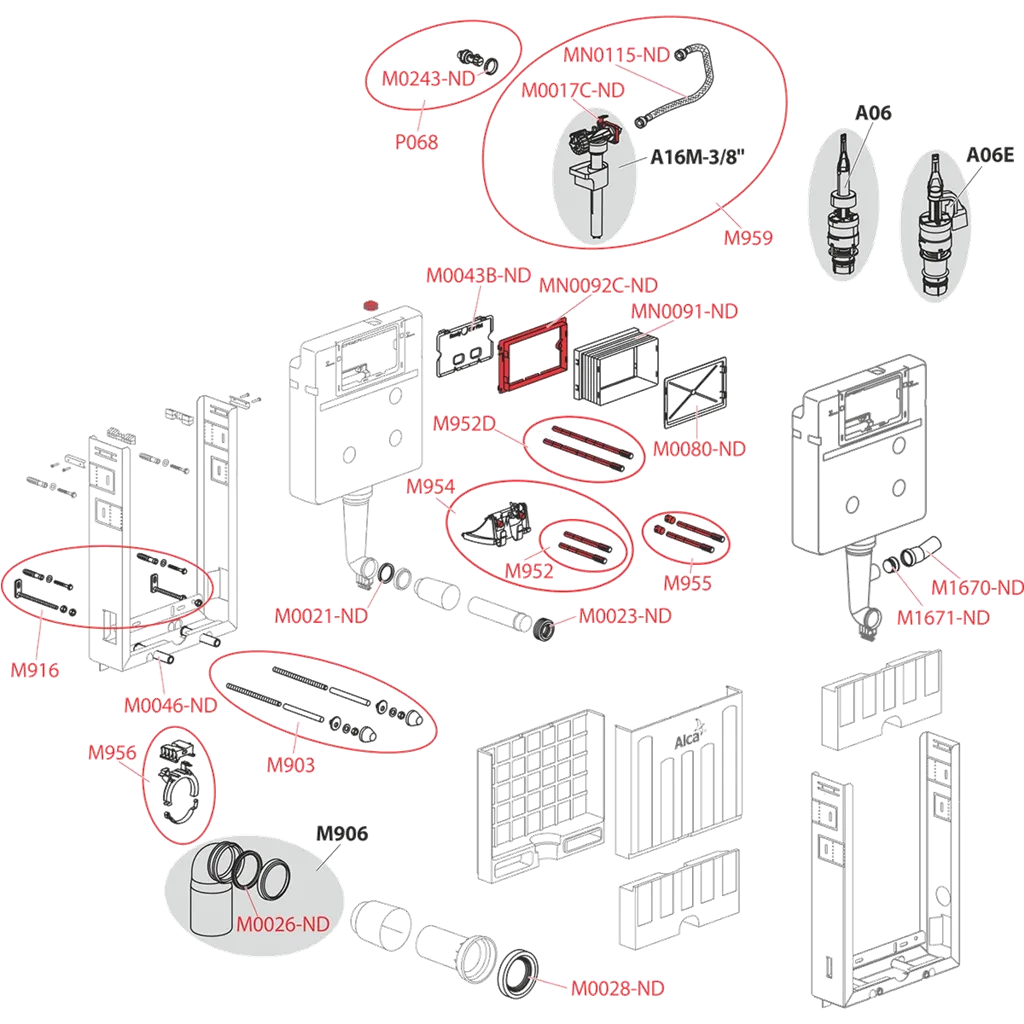 M0243-ND
P068
MN0115-ND
M0017C-ND
A16M-3/8"
M959
A06
A06E
M0043B-ND
MN0092C-ND
MN0091-ND
M952D
M0080-ND
M954
M952
M955
M0021-ND
M0023-ND
M1670-ND
M1671-ND
M916
M0046-ND
M903
M956
Alca
M906
M0026-ND
M0028-ND