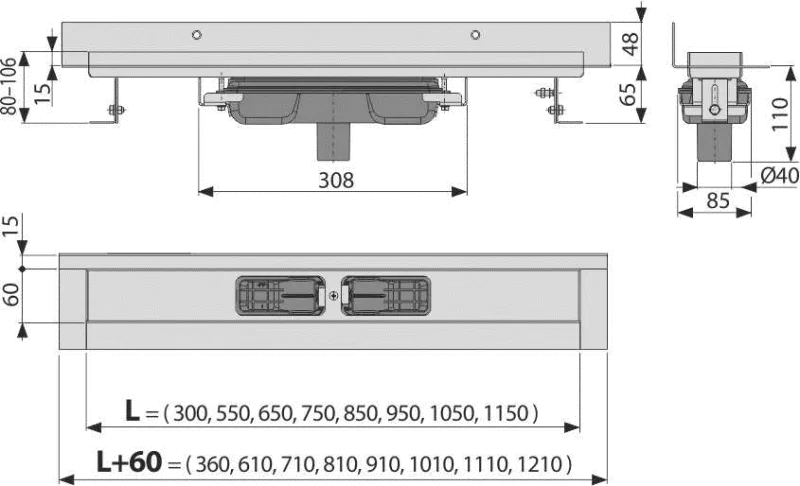 80–106
15
48
65
308
110
Ø40
85
15
60
L = ( 300, 550, 650, 750, 850, 950, 1050, 1150 )
L+60 = ( 360, 610, 710, 810, 910, 1010, 1110, 1210 )