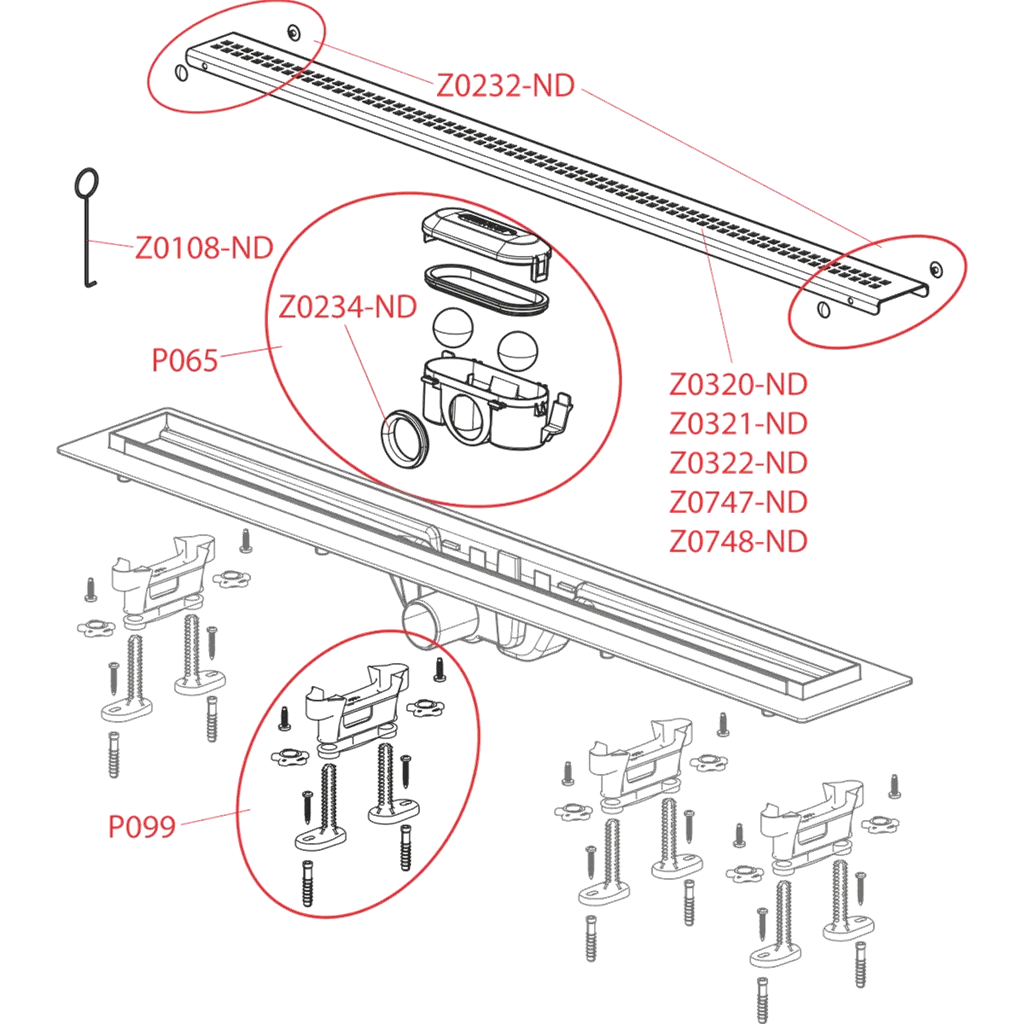 Z0232-ND

Z0108-ND

Z0234-ND

P065

Z0320-ND
Z0321-ND
Z0322-ND
Z0747-ND
Z0748-ND

P099