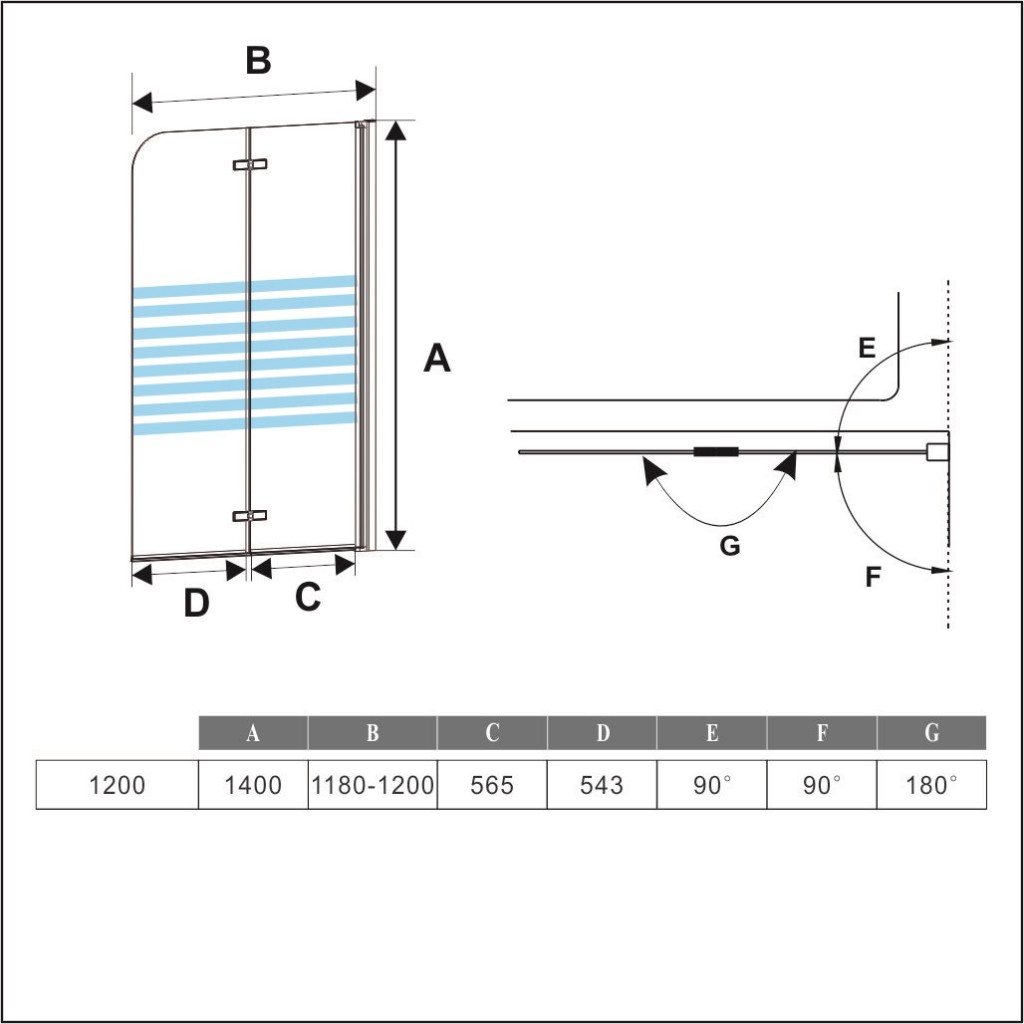 B

A

D C

E

G

F

| | A | B | C | D | E | F | G |
|---|---|---|---|---|---|---|---|
| 1200 | 1400 | 1180-1200 | 565 | 543 | 90° | 90° | 180° |