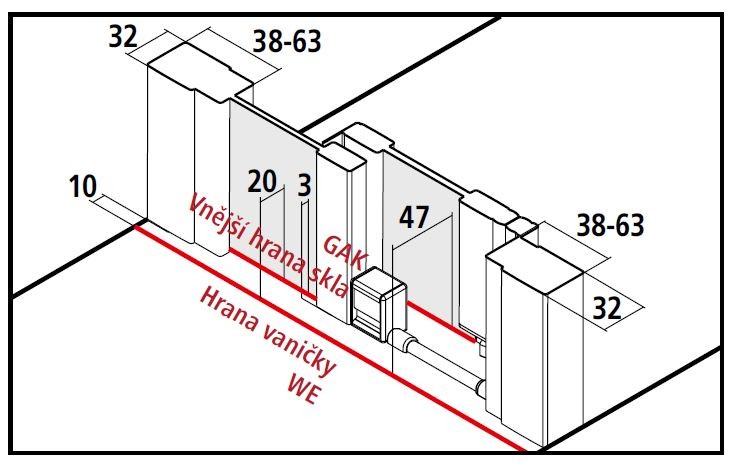 32
38-63
10
20
3
Vnější hrana skla
GAK
47
38-63
32
Hrana vaničky
WE