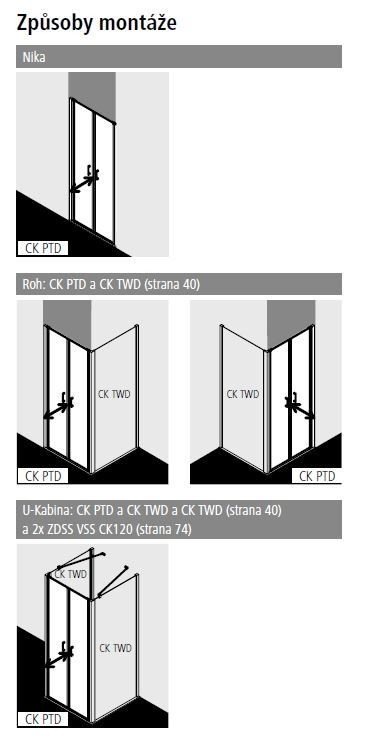 Způsoby montáže

Nika

CK PTD

Roh: CK PTD a CK TWD (strana 40)

CK TWD

CK PTD

CK TWD

CK PTD

U-Kabina: CK PTD a CK TWD a CK TWD (strana 40) a 2x ZDSS VSS CK120 (strana 74)

CK TWD

CK TWD

CK PTD