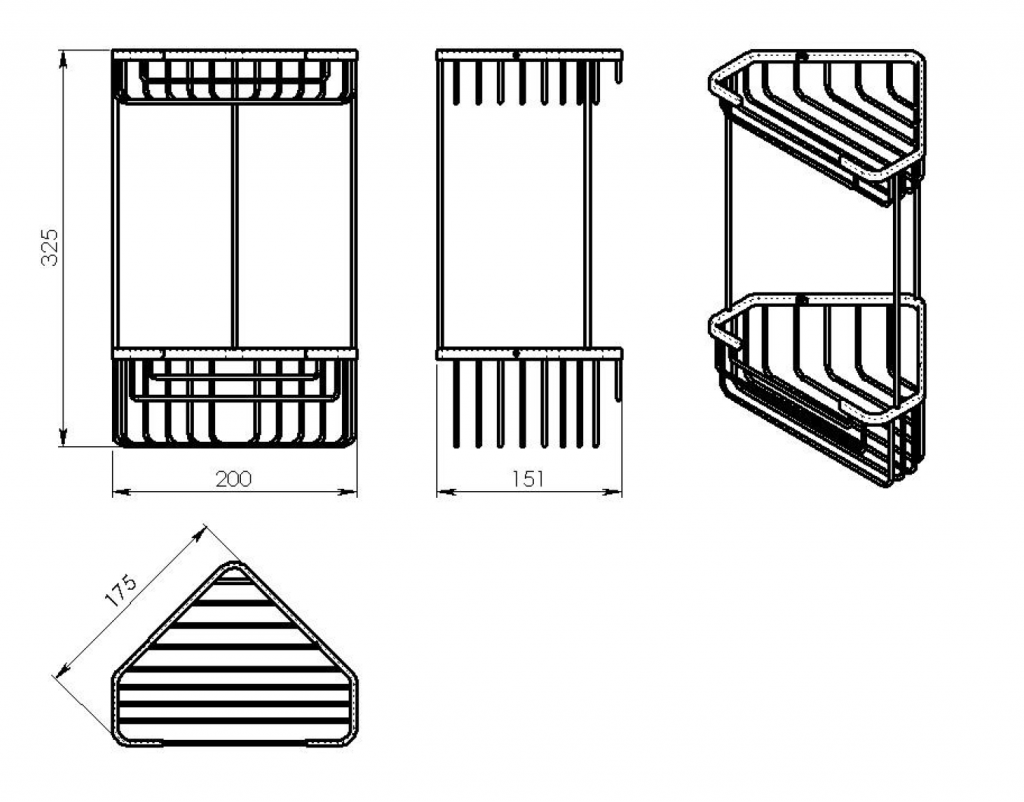 325

200

151

175