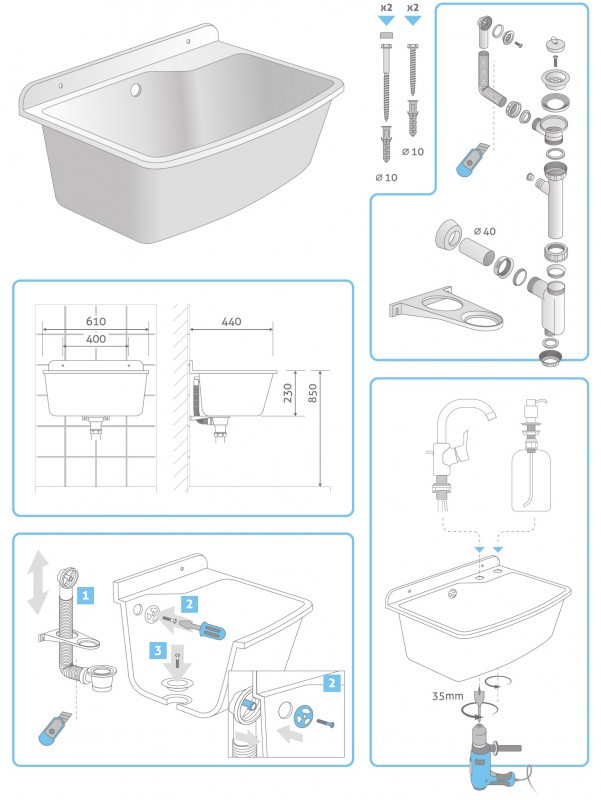 x2
x2
⌀ 10
⌀ 10
⌀ 40
610
400
440
230
850
1
2
3
2
35mm