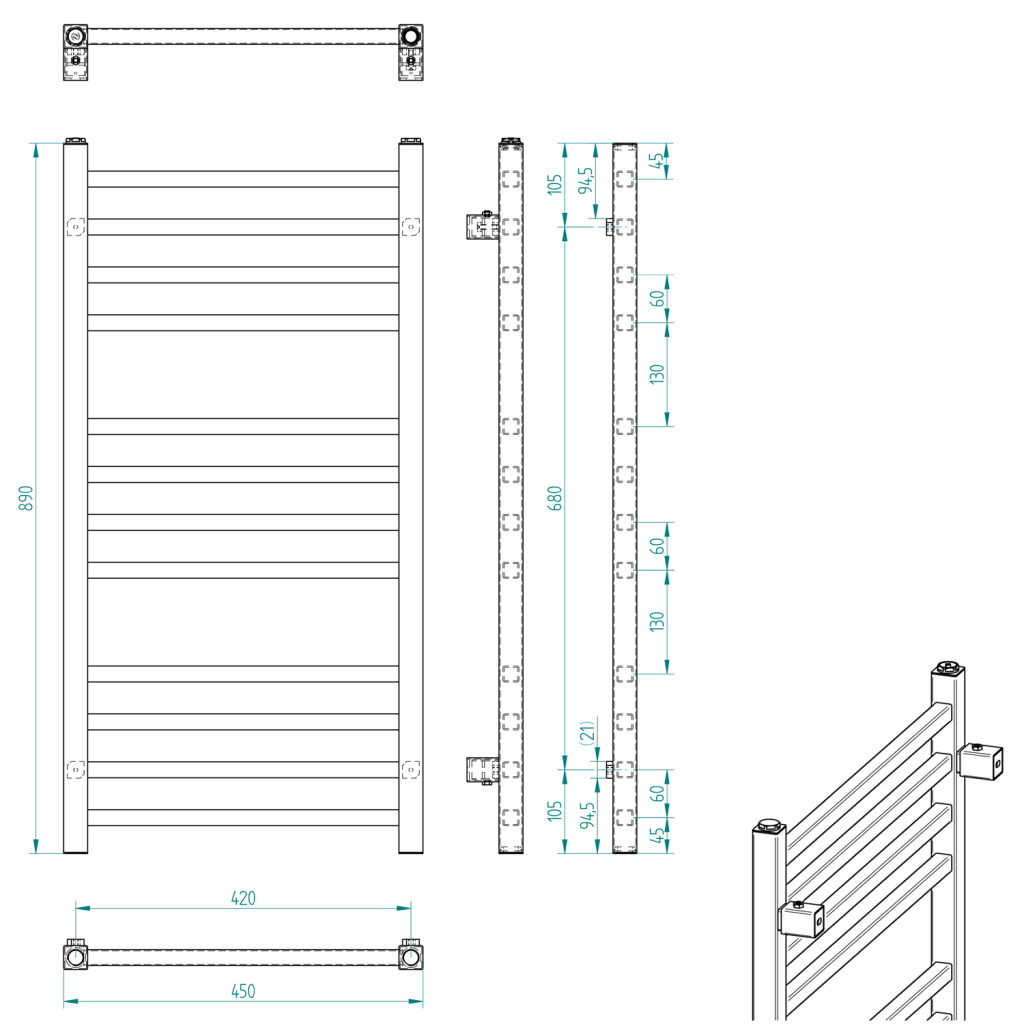 890

105
94,5
680
(21)
105
94,5

45
60
130
60
130
60
45

420
450