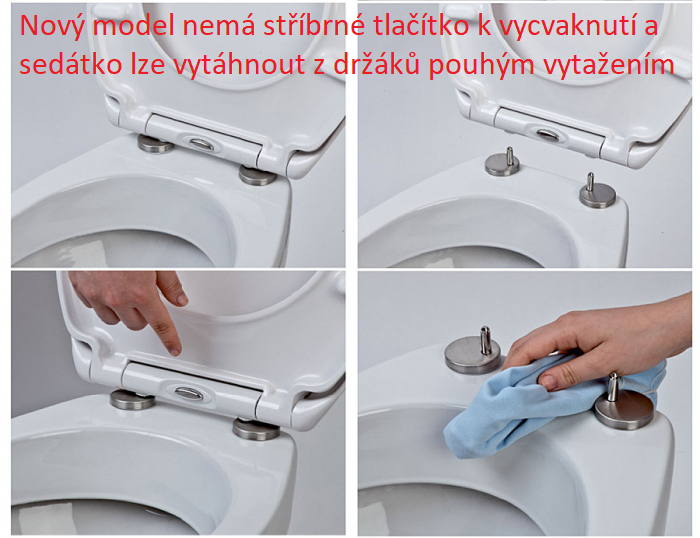 Nový model nemá stříbrné tlačítko k vycvaknutí a sedátko lze vytáhnout z držáků pouhým vytažením