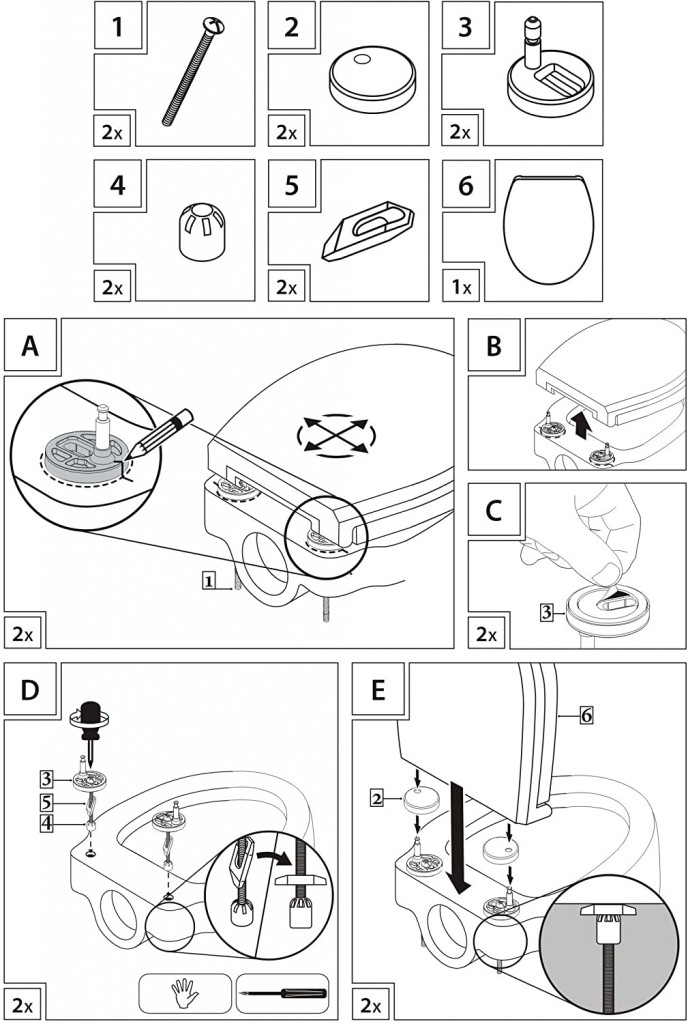 1
2x

2
2x

3
2x

4
2x

5
2x

6
1x

A
1
2x

B

C
3
2x

D
3
5
4
2x

E
6
2
2x