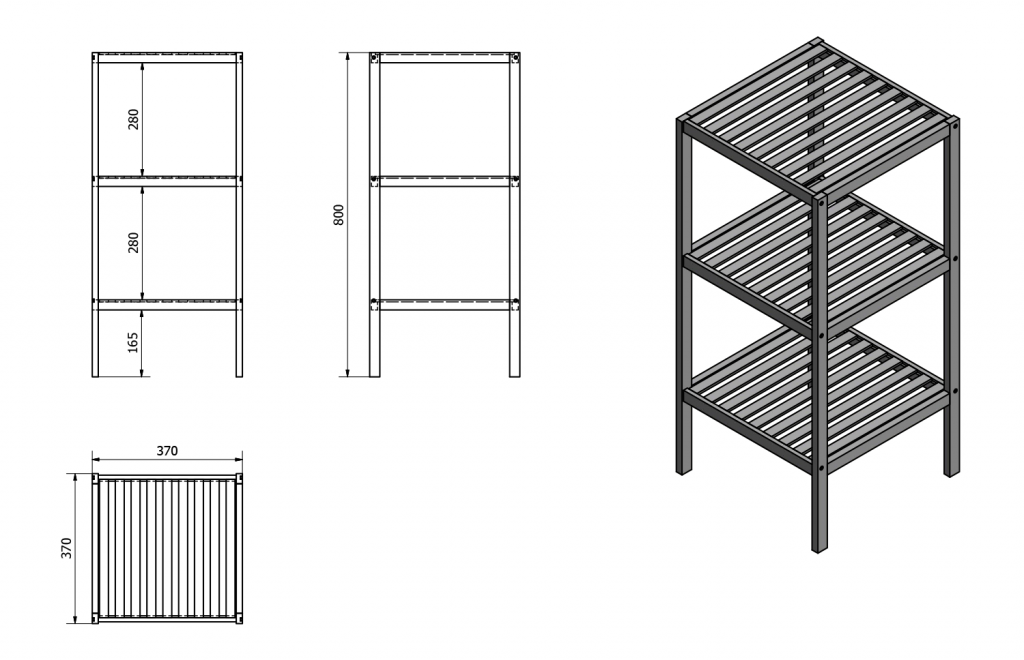 280
280
165
800
370
370