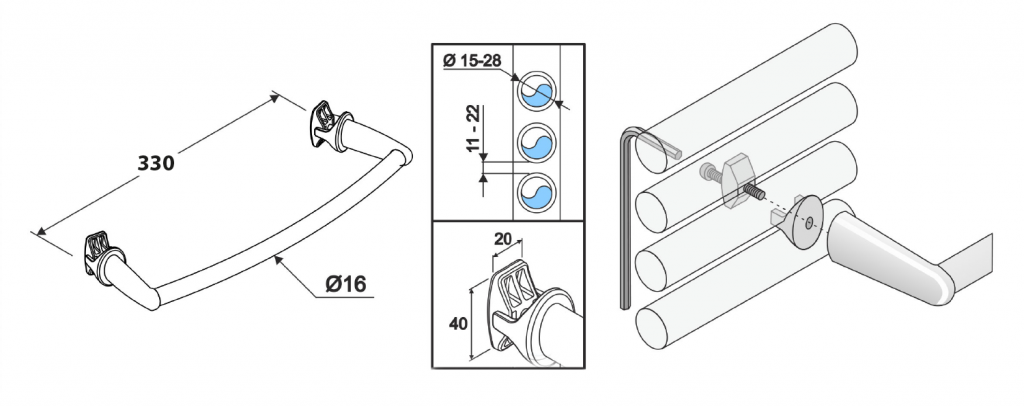 330

Ø16

Ø 15-28

11 - 22

20

40