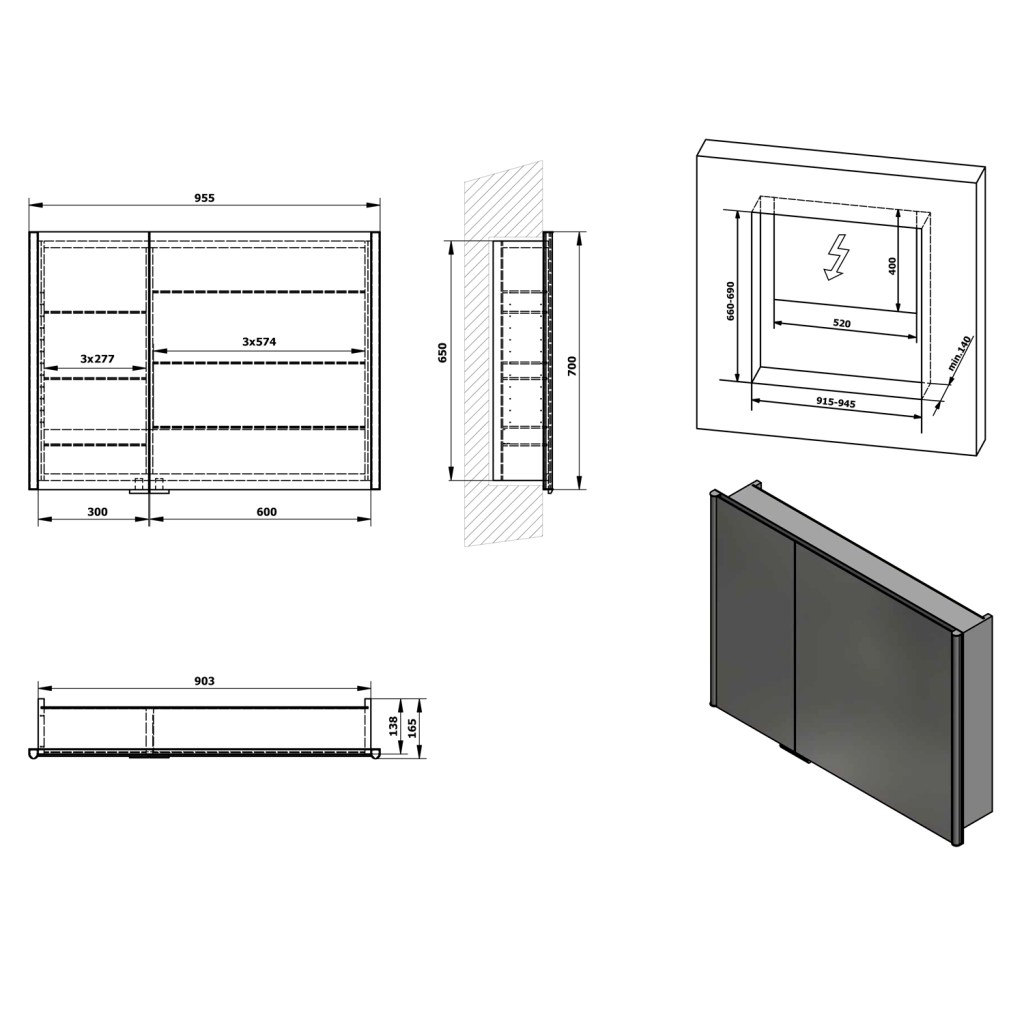 955

3x277

3x574

300

600

650

700

660-690

400

520

915-945

min.140

903

138

165