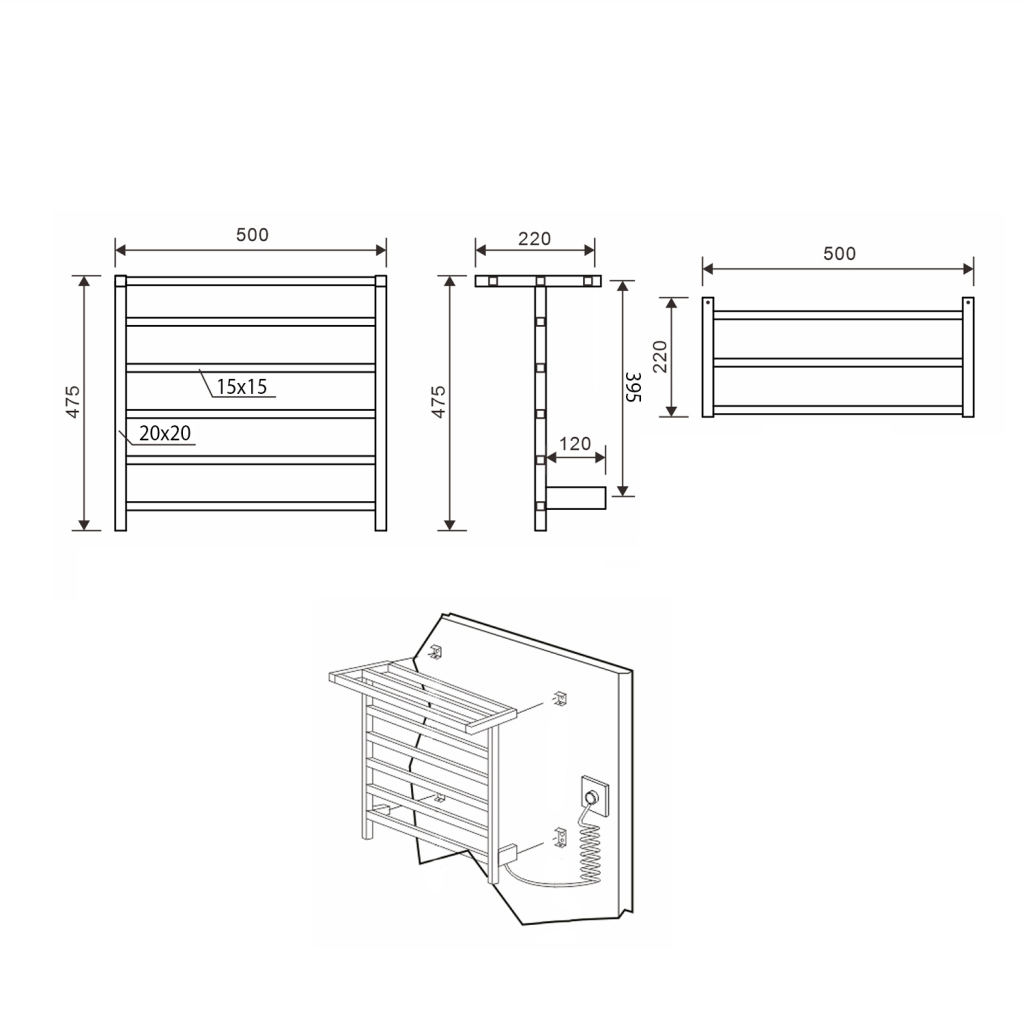 500
475
15x15
20x20
220
475
395
120
500
220