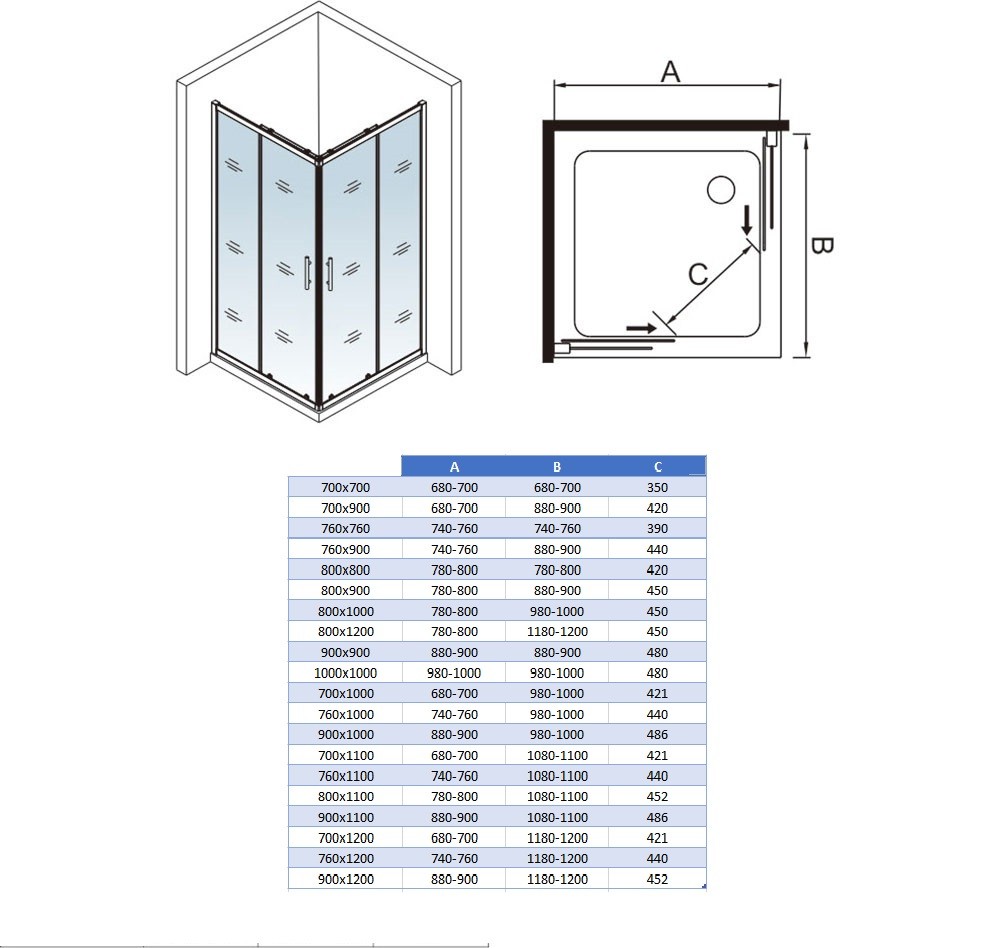 A

B

C

| | A | B | C |
|---|---|---|---|
| 700x700 | 680-700 | 680-700 | 350 |
| 700x900 | 680-700 | 880-900 | 420 |
| 760x760 | 740-760 | 740-760 | 390 |
| 760x900 | 740-760 | 880-900 | 440 |
| 800x800 | 780-800 | 780-800 | 420 |
| 800x900 | 780-800 | 880-900 | 450 |
| 800x1000 | 780-800 | 980-1000 | 450 |
| 800x1200 | 780-800 | 1180-1200 | 450 |
| 900x900 | 880-900 | 880-900 | 480 |
| 1000x1000 | 980-1000 | 980-1000 | 480 |
| 700x1000 | 680-700 | 980-1000 | 421 |
| 760x1000 | 740-760 | 980-1000 | 440 |
| 900x1000 | 880-900 | 980-1000 | 486 |
| 700x1100 | 680-700 | 1080-1100 | 421 |
| 760x1100 | 740-760 | 1080-1100 | 440 |
| 800x1100 | 780-800 | 1080-1100 | 452 |
| 900x1100 | 880-900 | 1080-1100 | 486 |
| 700x1200 | 680-700 | 1180-1200 | 421 |
| 760x1200 | 740-760 | 1180-1200 | 440 |
| 900x1200 | 880-900 | 1180-1200 | 452 |