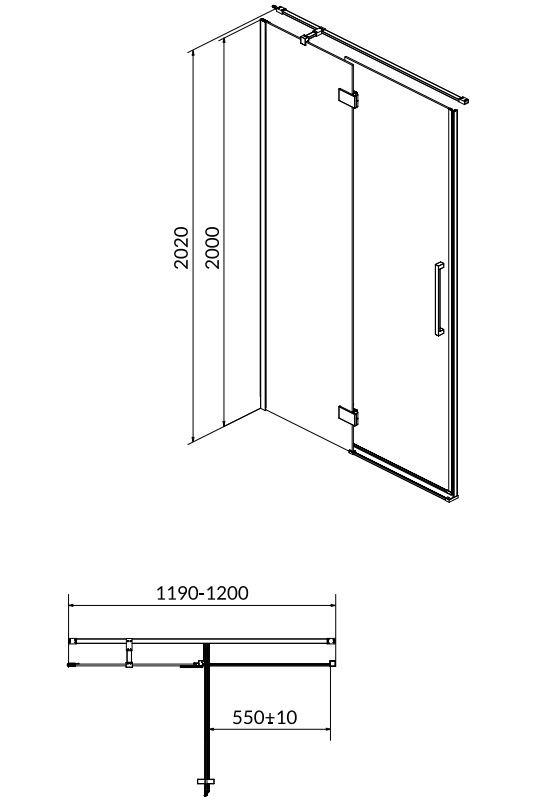 2020
2000
1190-1200
550±10