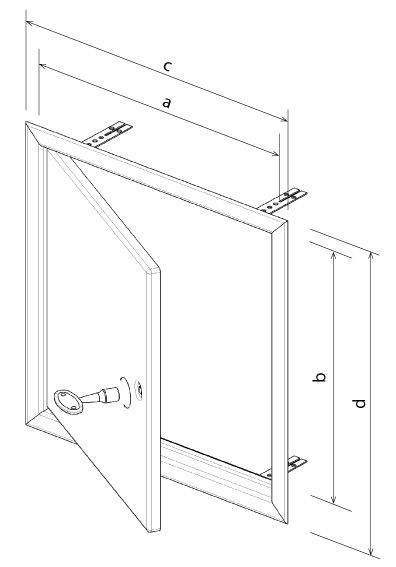 c
a
b
d