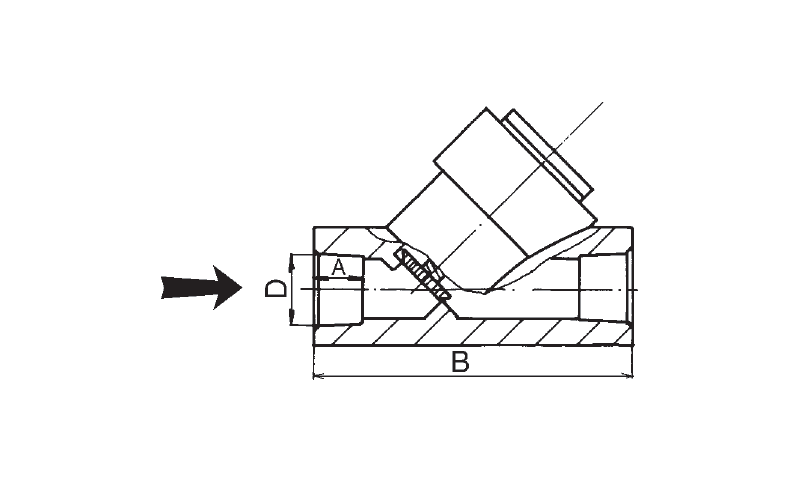 D
A
B