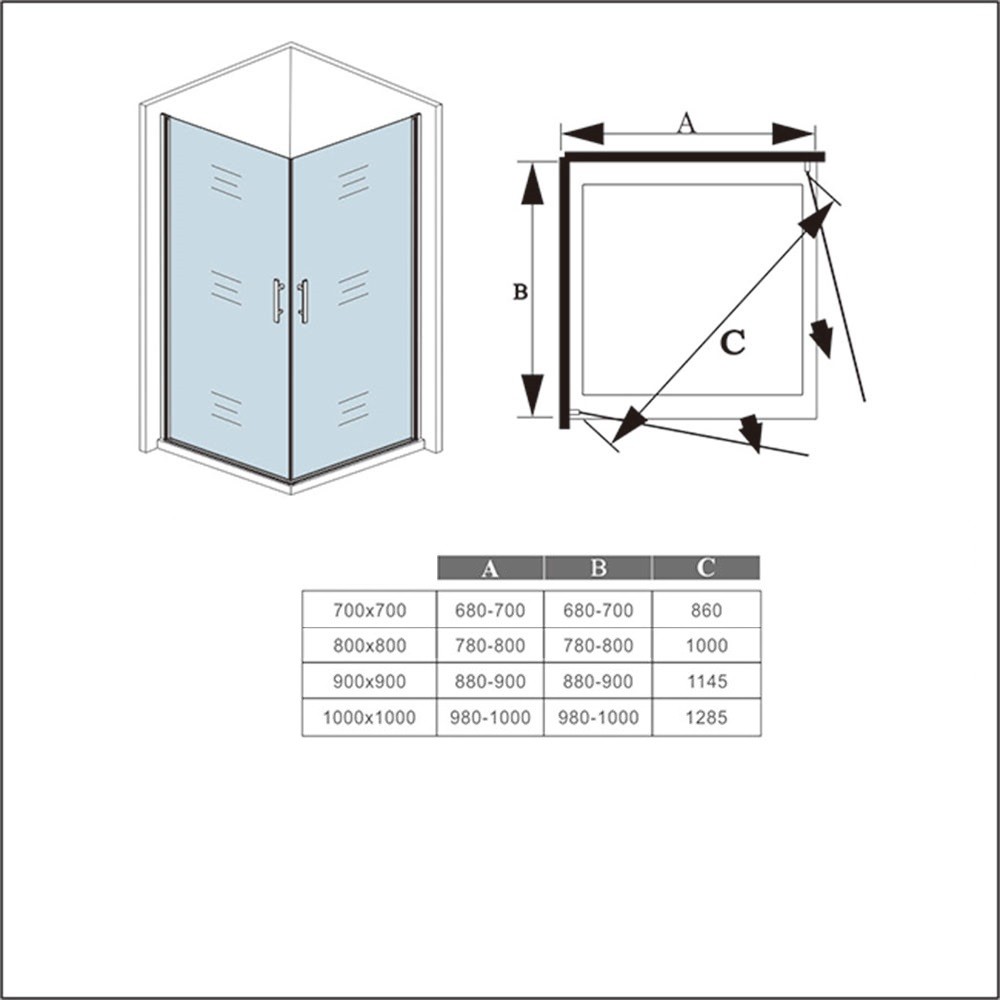 A

B

C

|  | A | B | C |
|---|---|---|---|
| 700x700 | 680-700 | 680-700 | 860 |
| 800x800 | 780-800 | 780-800 | 1000 |
| 900x900 | 880-900 | 880-900 | 1145 |
| 1000x1000 | 980-1000 | 980-1000 | 1285 |