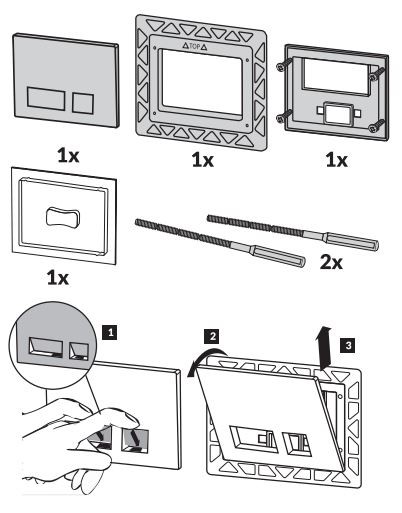 TOP

1x

1x

1x

1x

2x

1

2

3