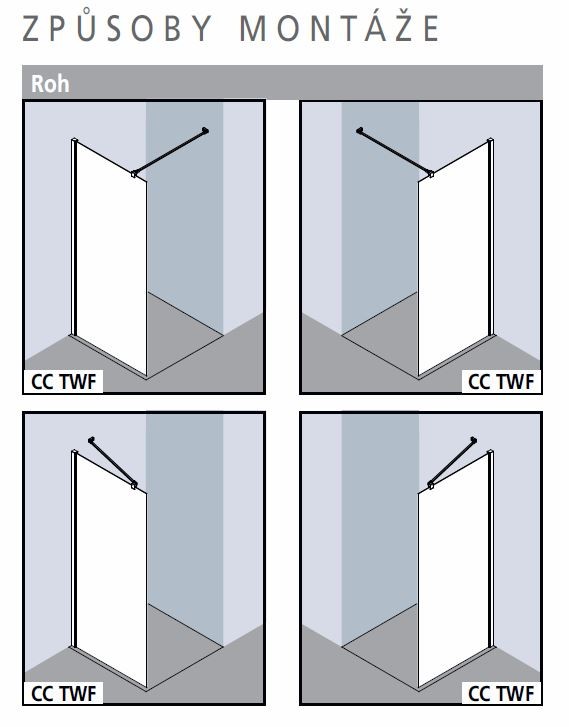 ZPŮSOBY MONTÁŽE

Roh

CC TWF

CC TWF

CC TWF

CC TWF