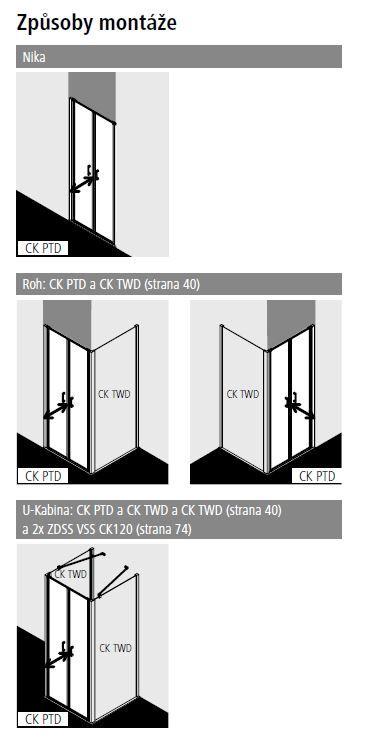 Způsoby montáže

Nika

CK PTD

Roh: CK PTD a CK TWD (strana 40)

CK TWD

CK PTD

CK TWD

CK PTD

U-Kabina: CK PTD a CK TWD a CK TWD (strana 40) a 2x ZDSS VSS CK120 (strana 74)

CK TWD

CK TWD

CK PTD