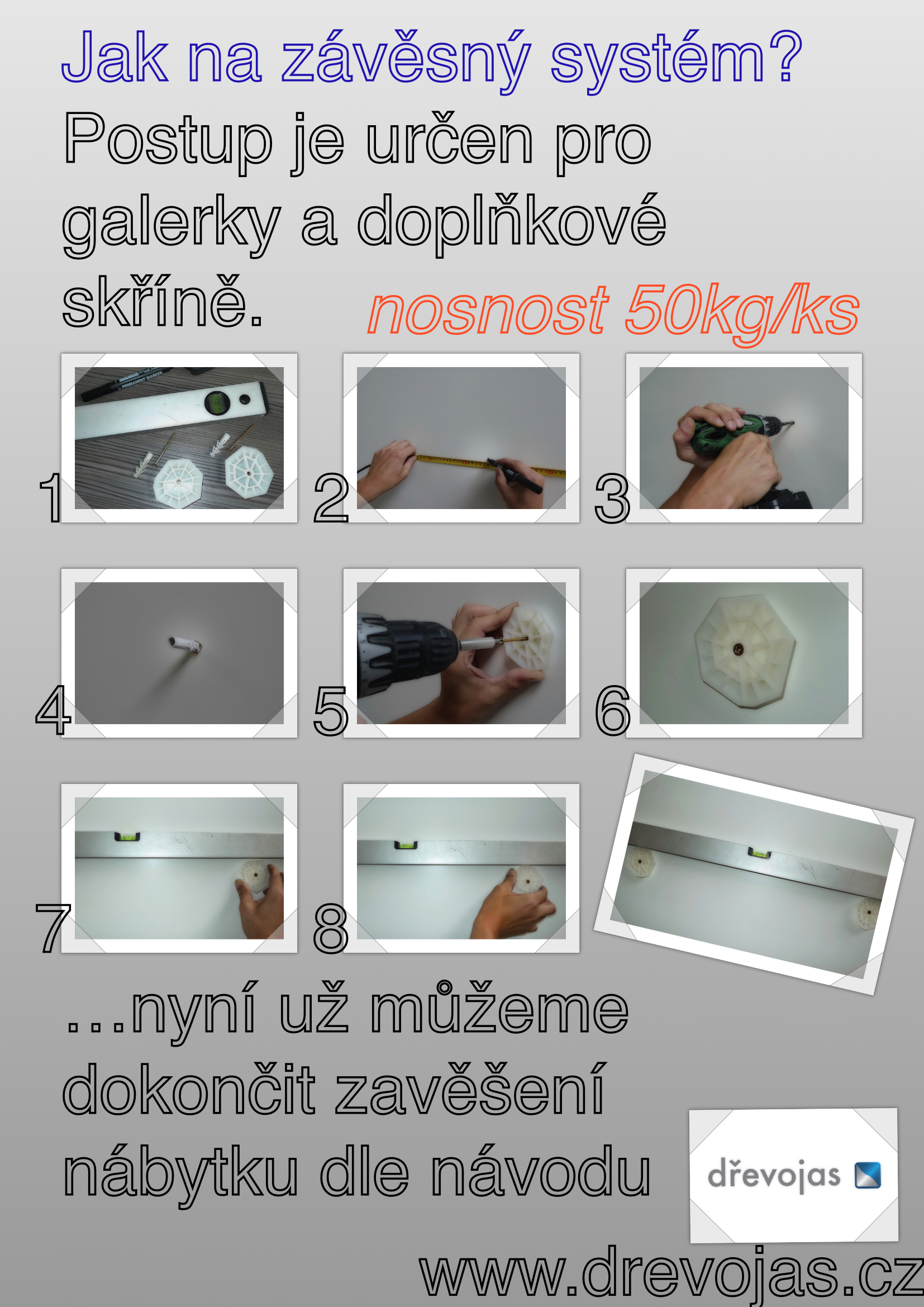 Jak na závěsný systém?

Postup je určen pro galerky a doplňkové skříně.

nosnost 50kg/ks

1

2

3

4

5

6

7

8

...nyní už můžeme dokončit zavěšení nábytku dle návodu

dřevojas

www.drevojas.cz